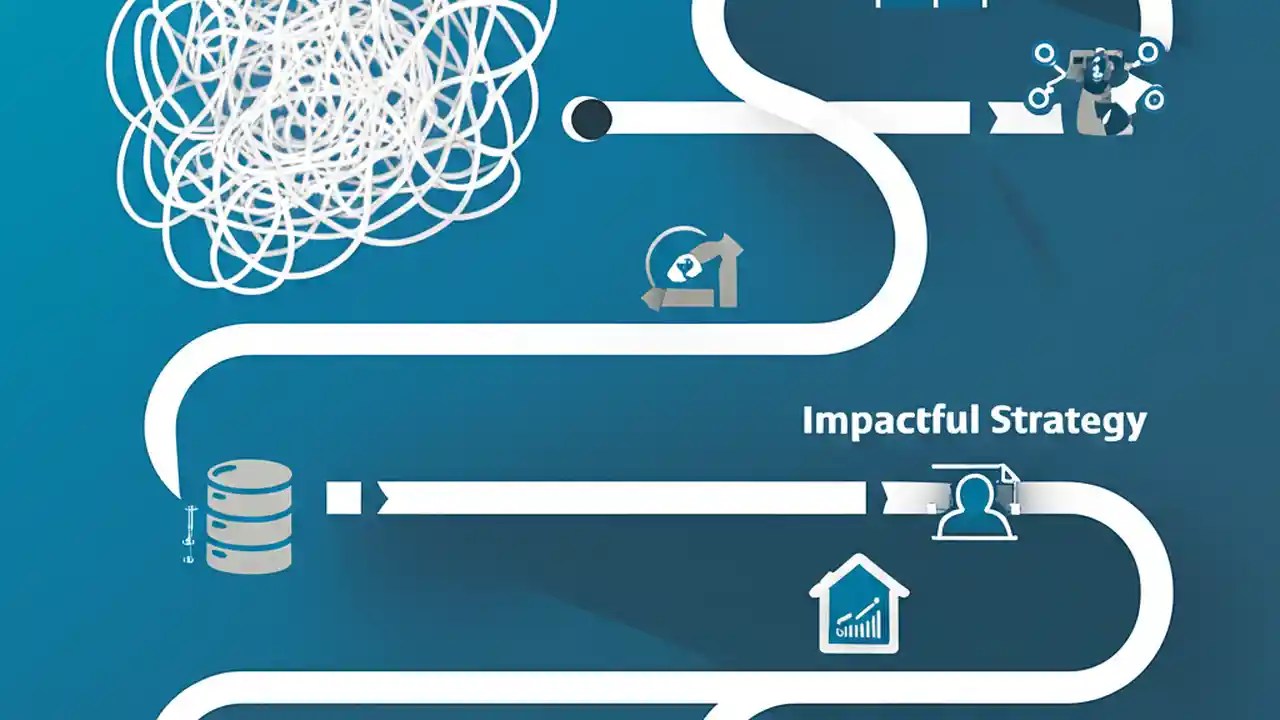 Impactful Strategy