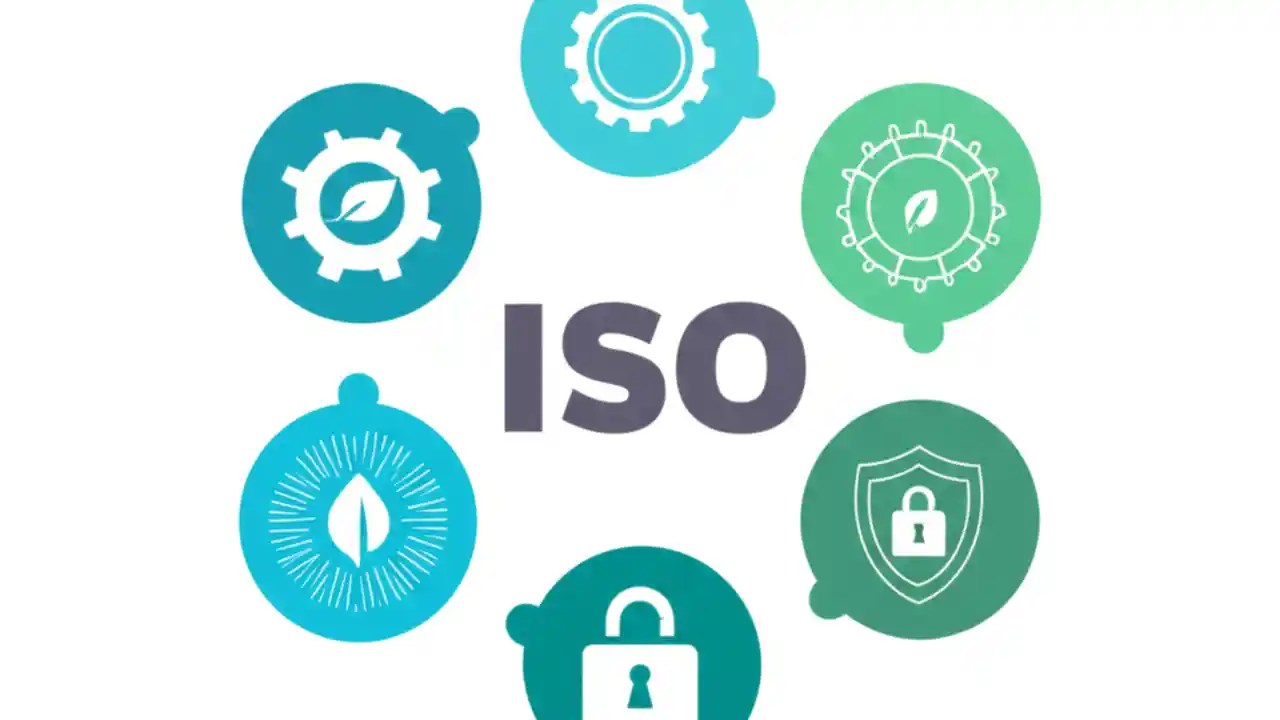 ISO