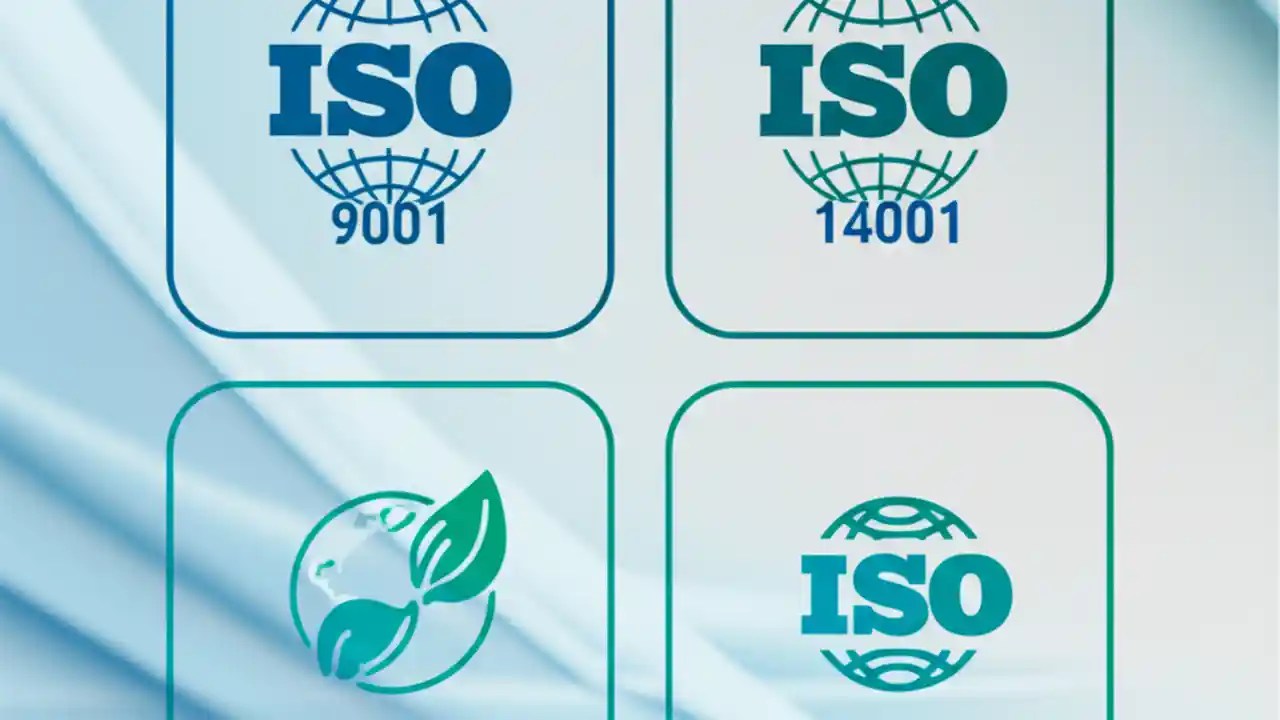 ISO
9001

ISO
14001

ISO