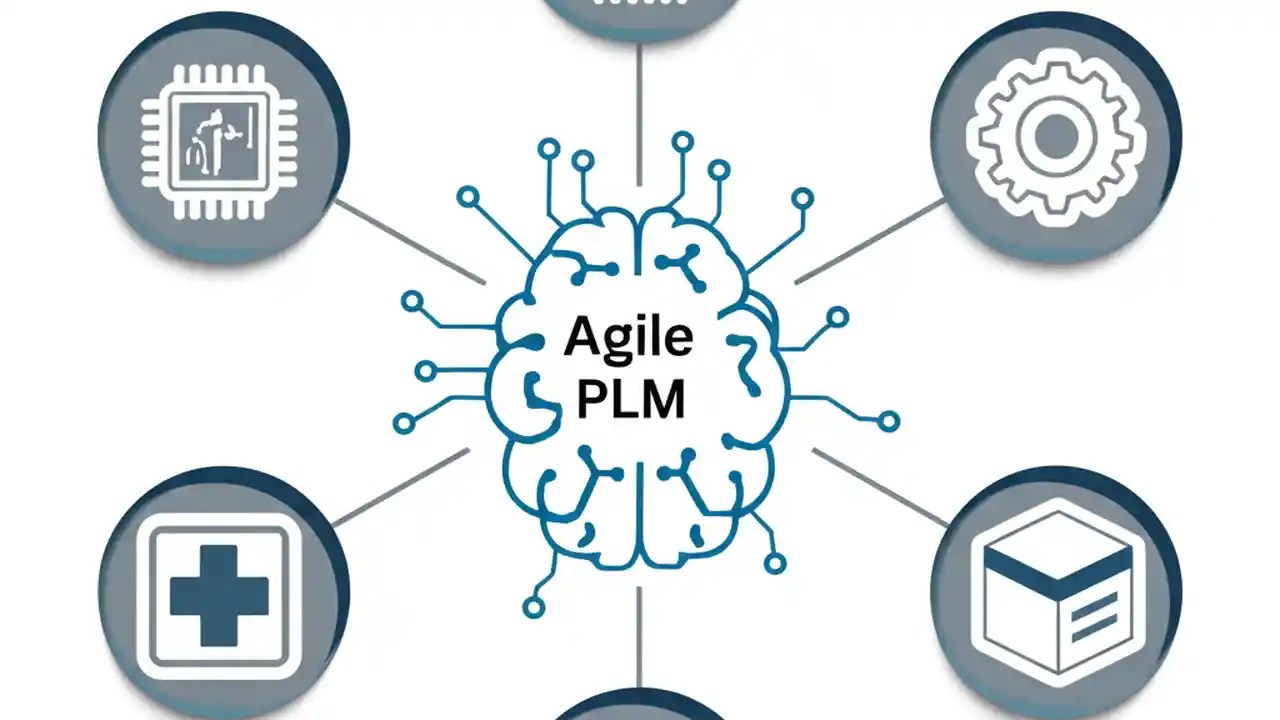 Agile PLM