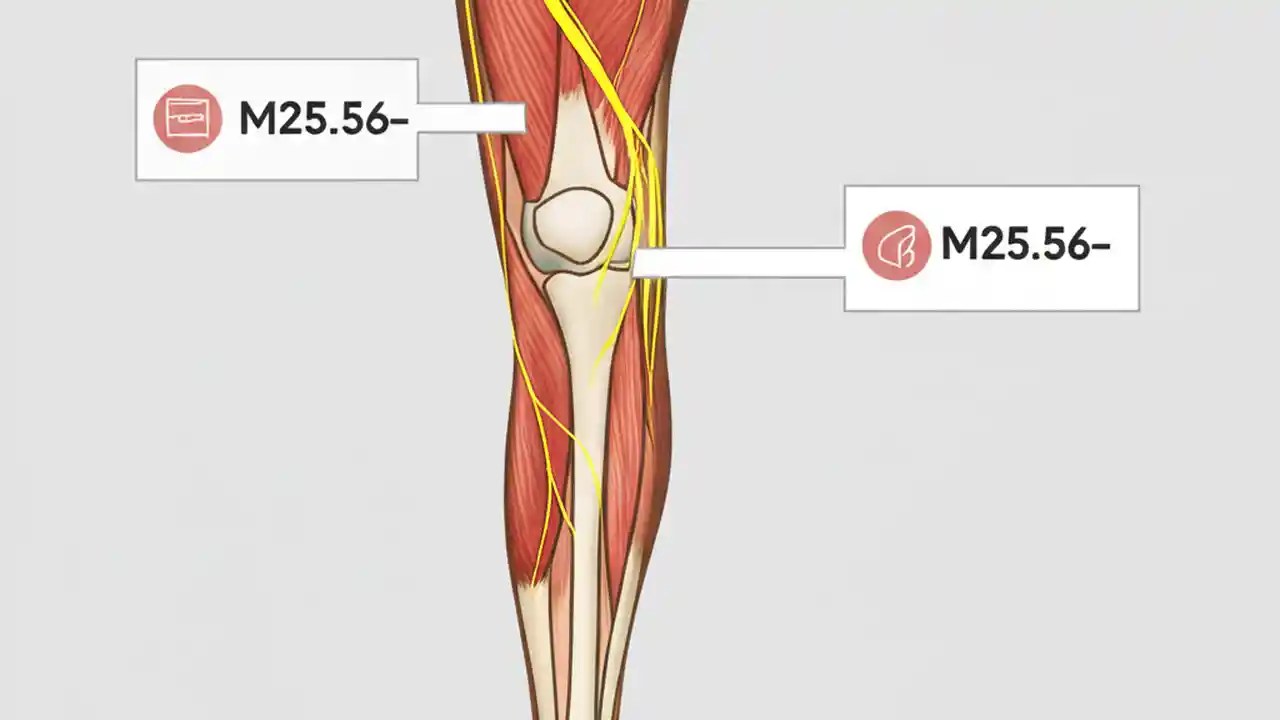 M25.56-

M25.56-