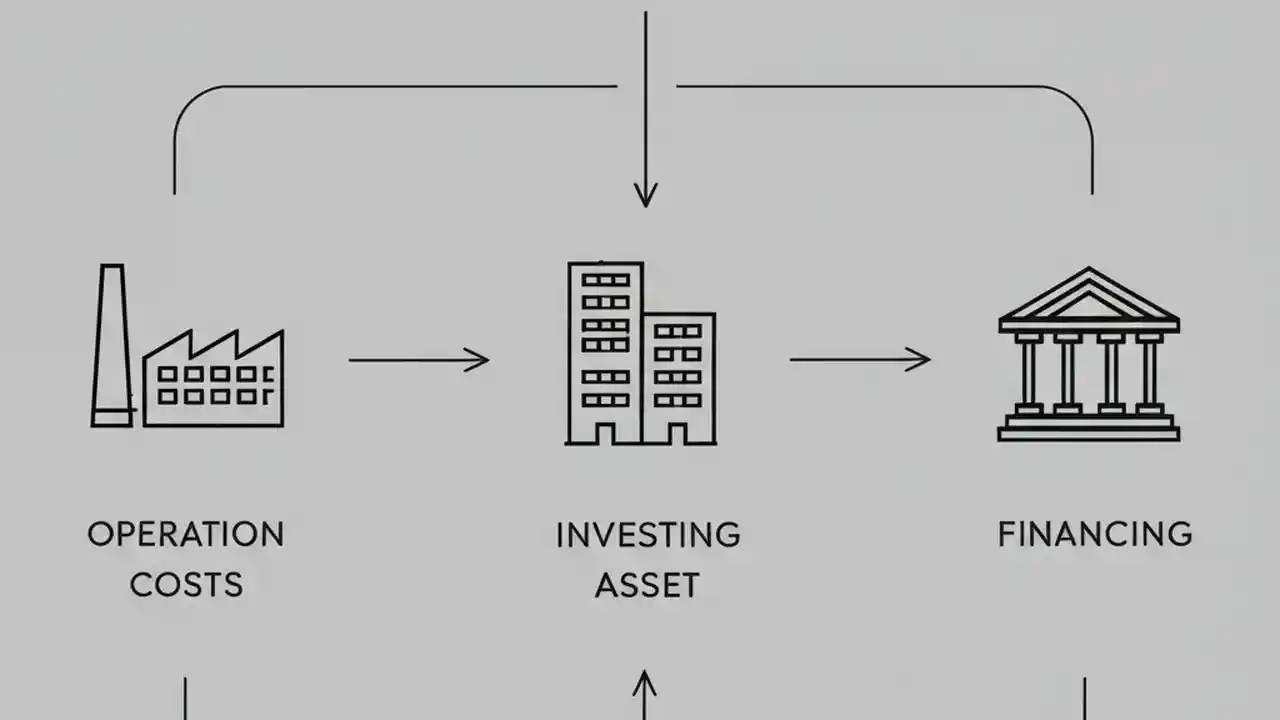 OPERATION COSTS

INVESTING ASSET

FINANCING