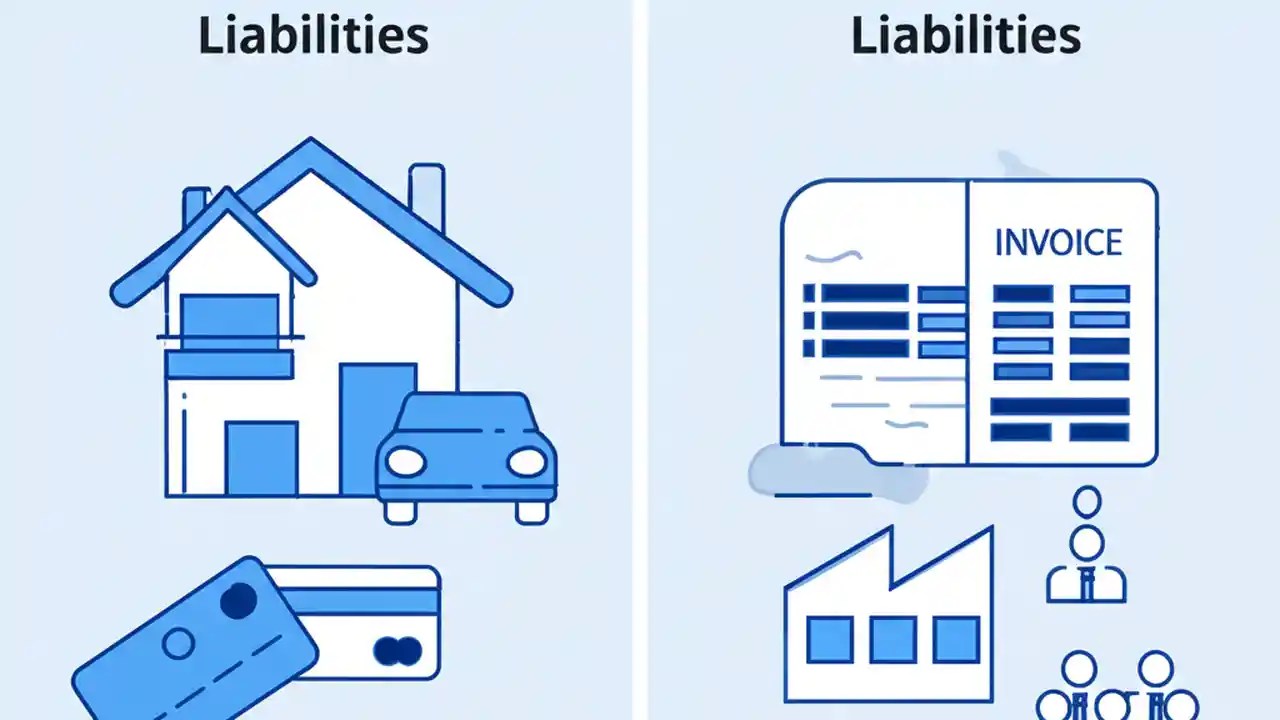 Liabilities

Liabilities

INVOICE