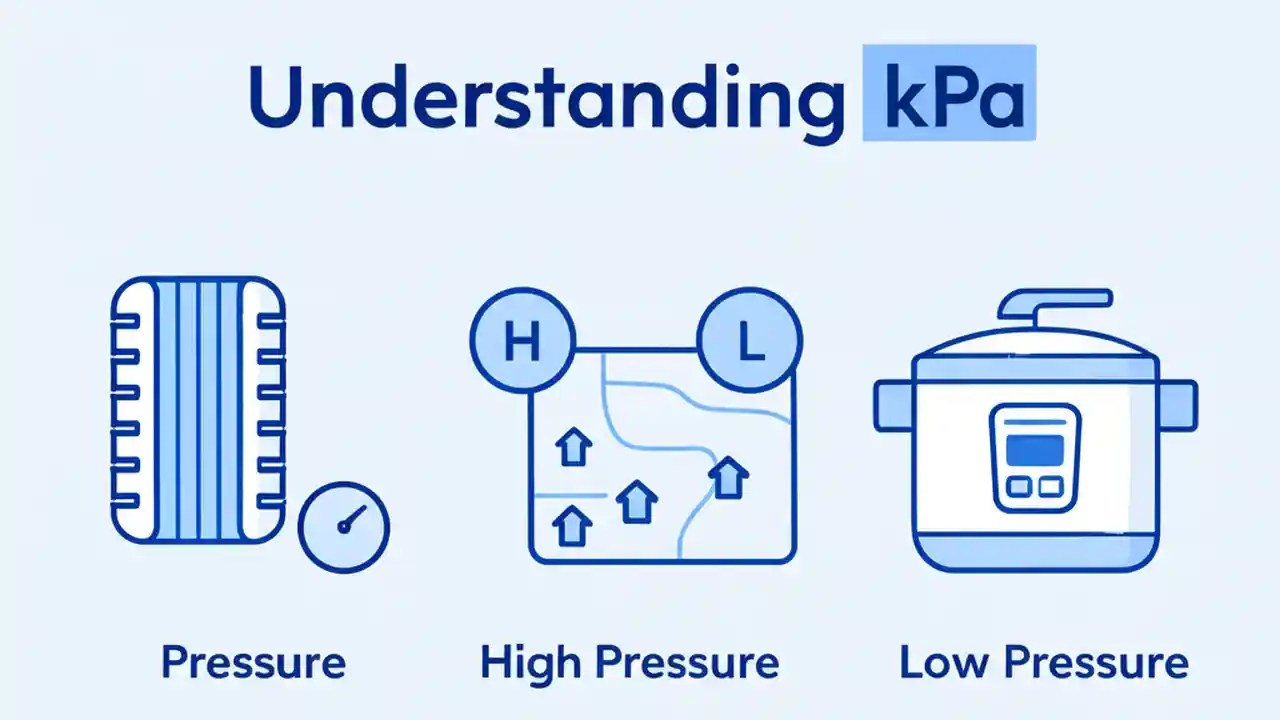 Understanding kPa

H

L

Pressure

High Pressure

Low Pressure