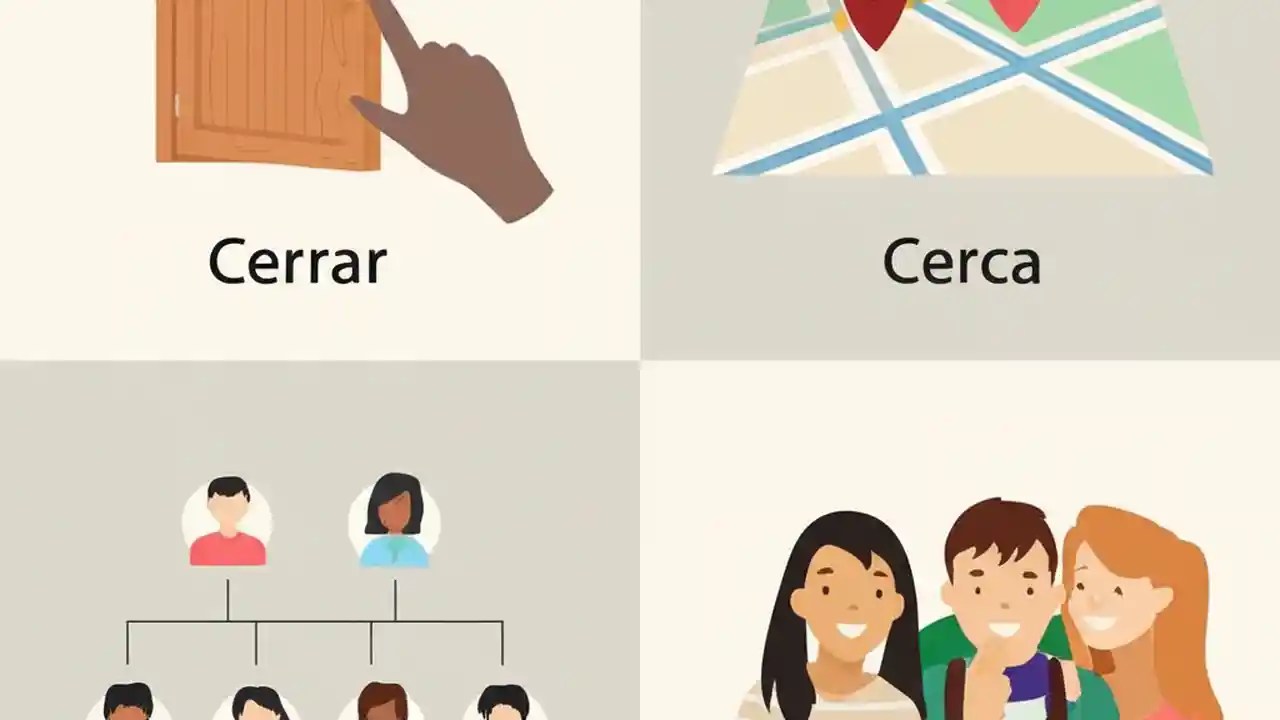 Cerrar

Cerca