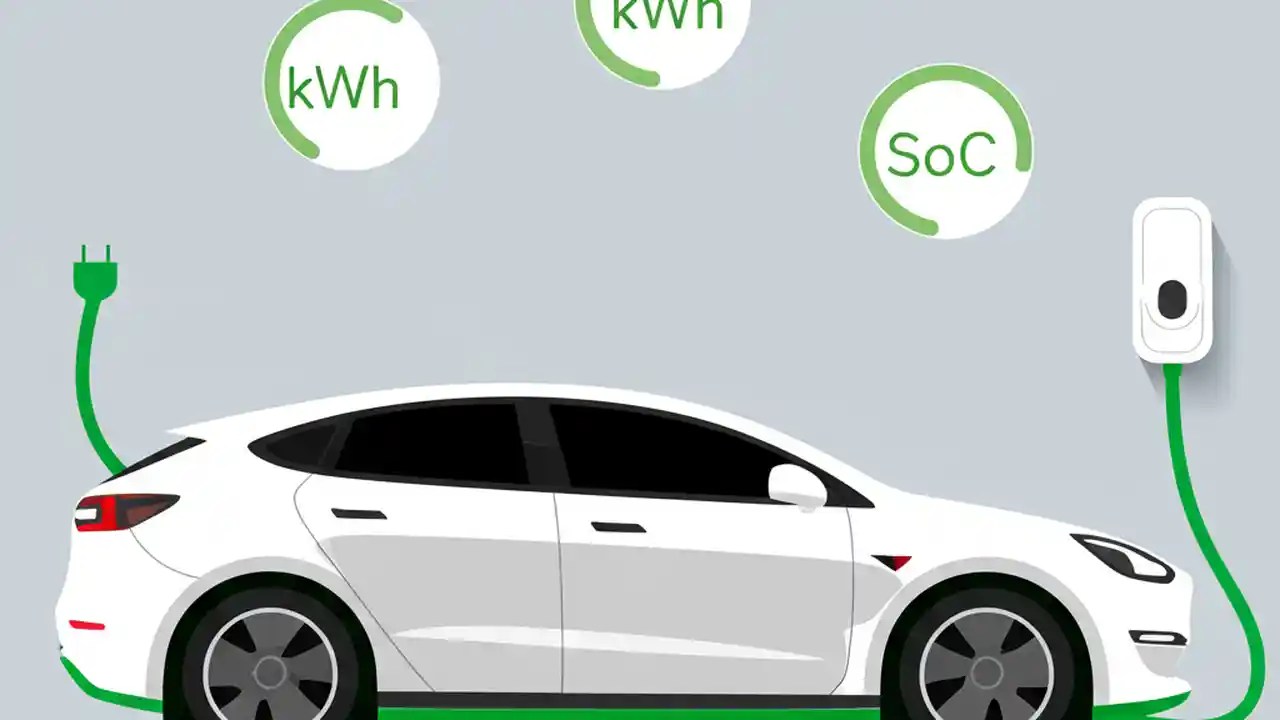 kWh

kWh

SoC