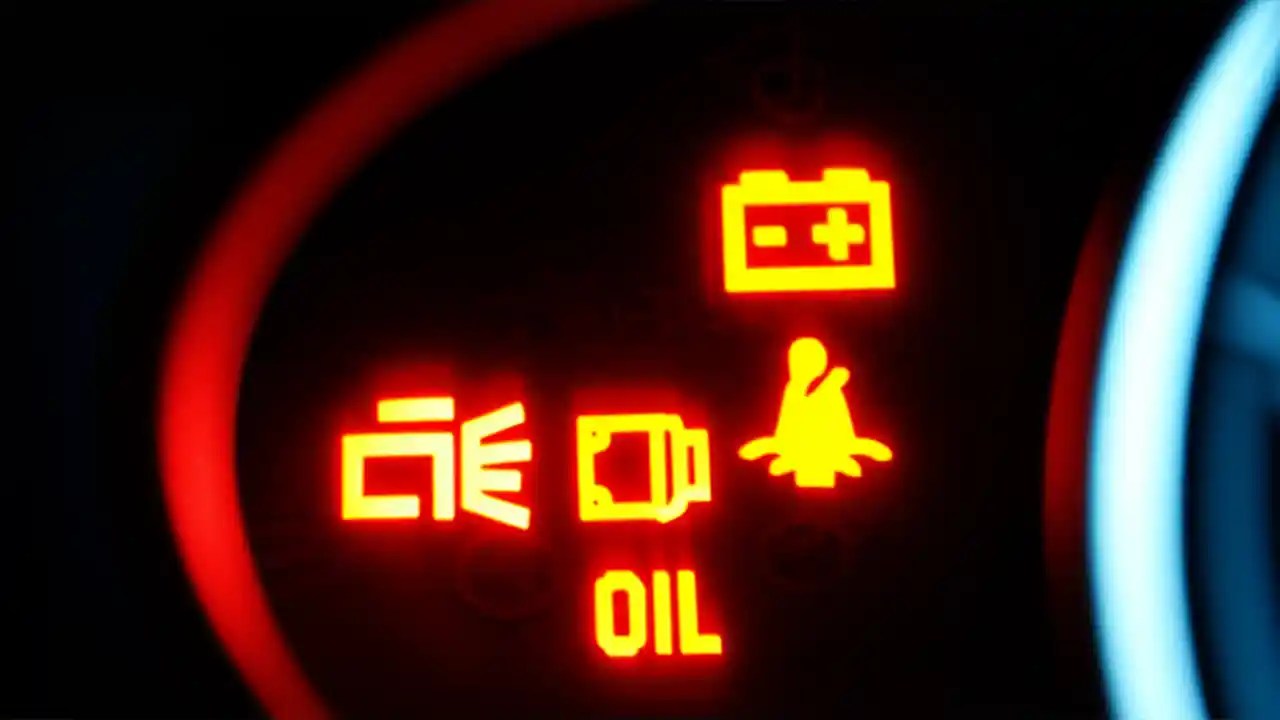 OIL