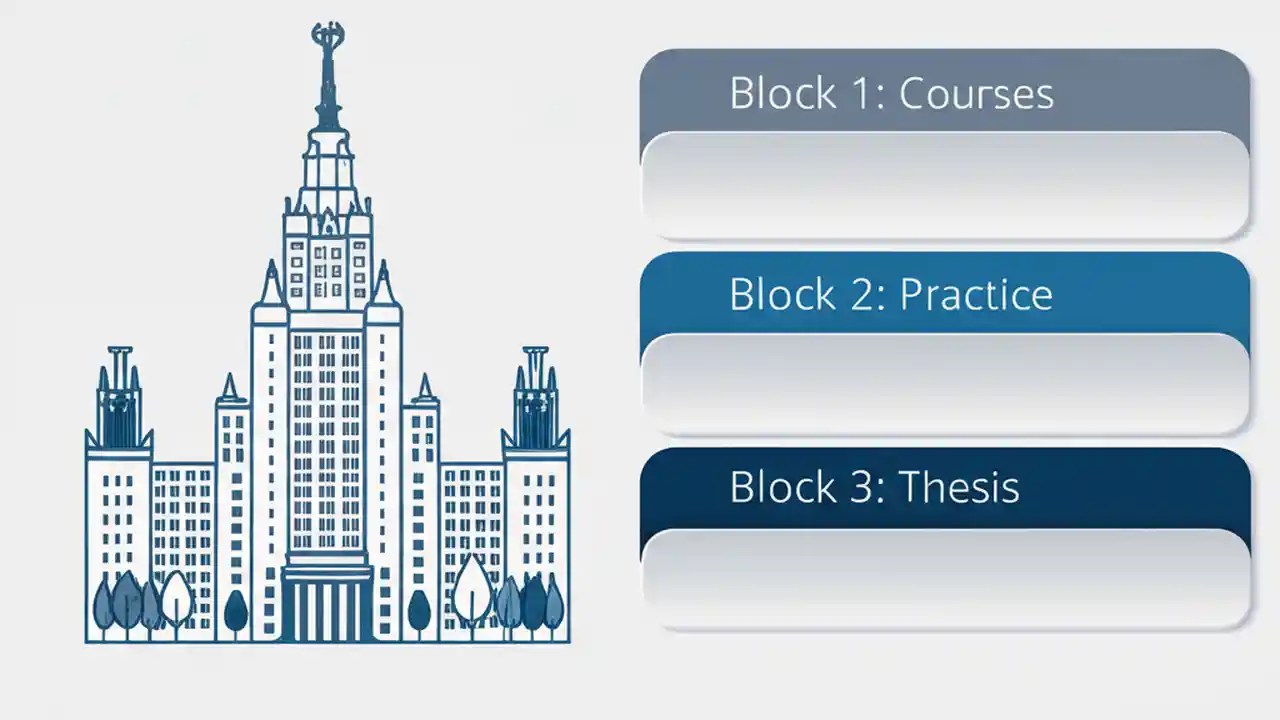 Block 1: Courses

Block 2: Practice

Block 3: Thesis