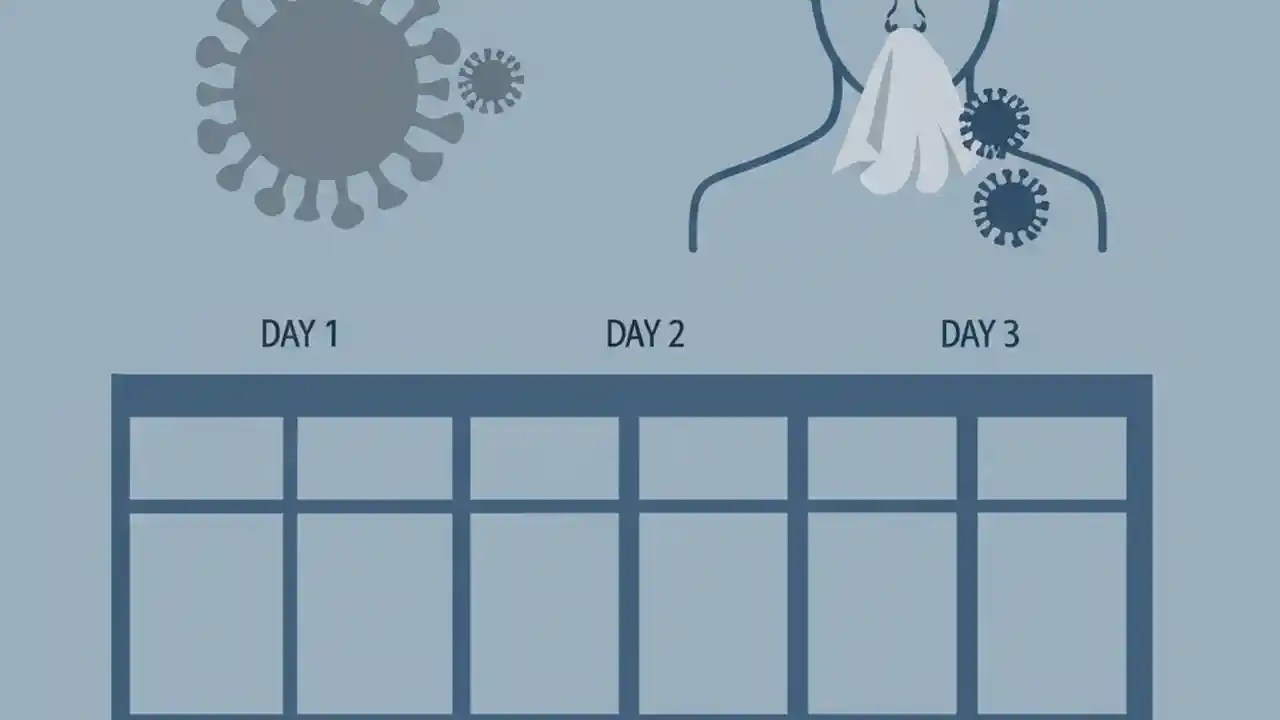 DAY 1 DAY 2 DAY 3