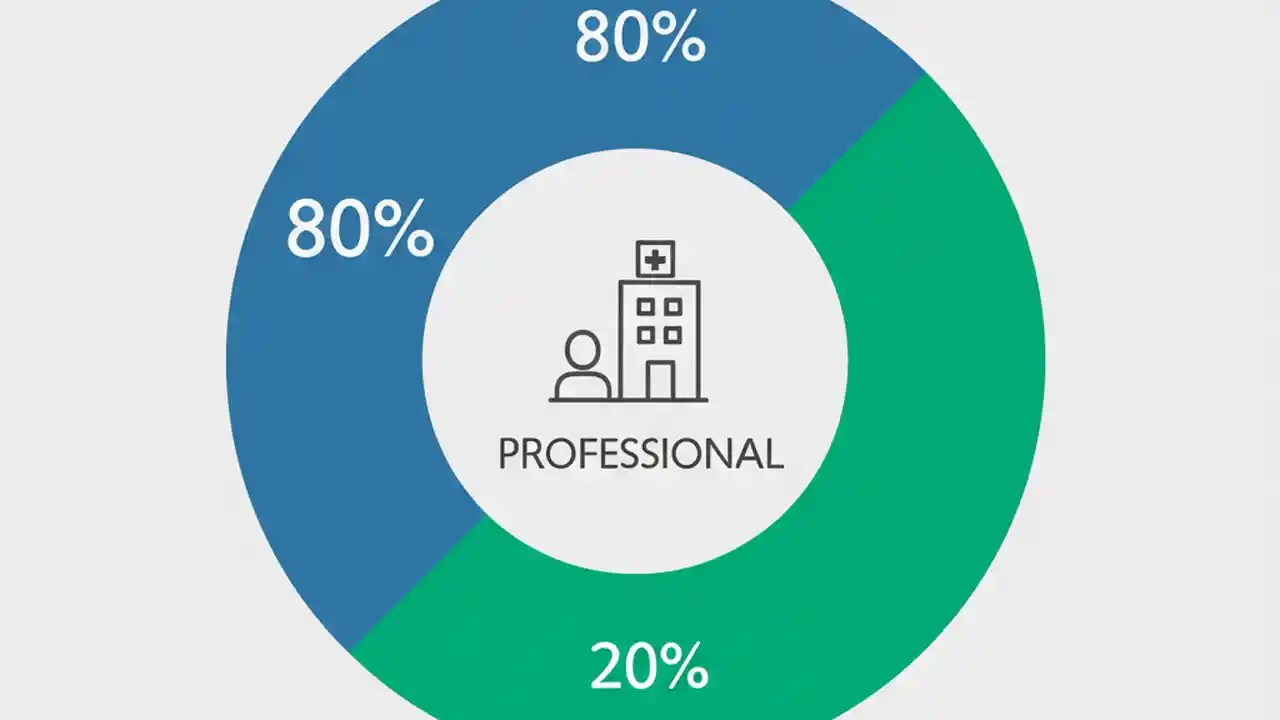 80%

80%

PROFESSIONAL

20%