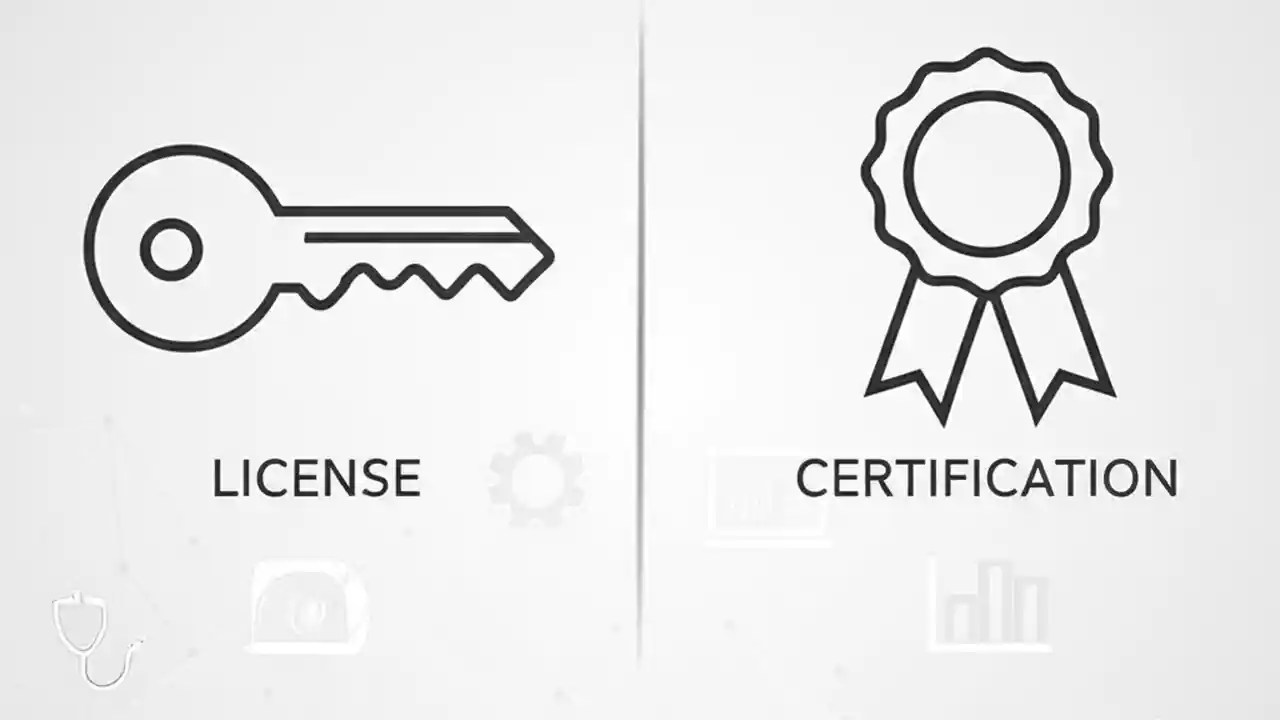 LICENSE

CERTIFICATION