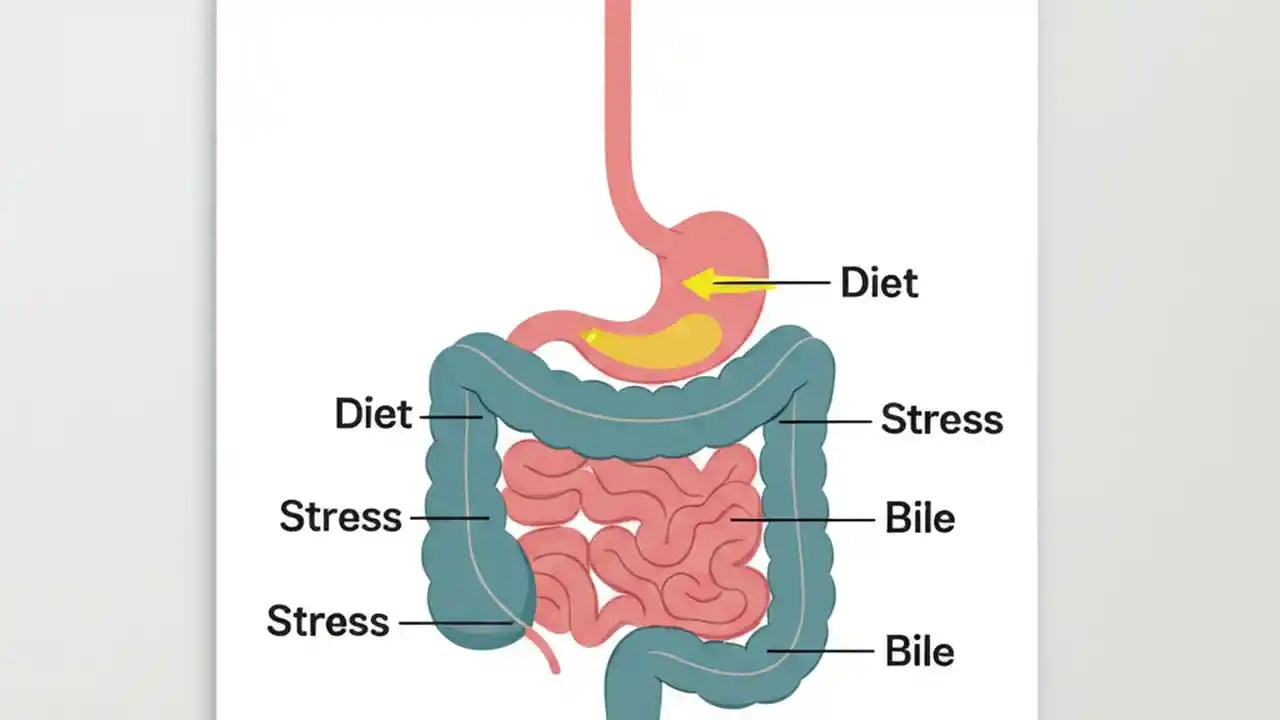 Diet
Diet
Stress
Stress
Bile
Stress
Bile