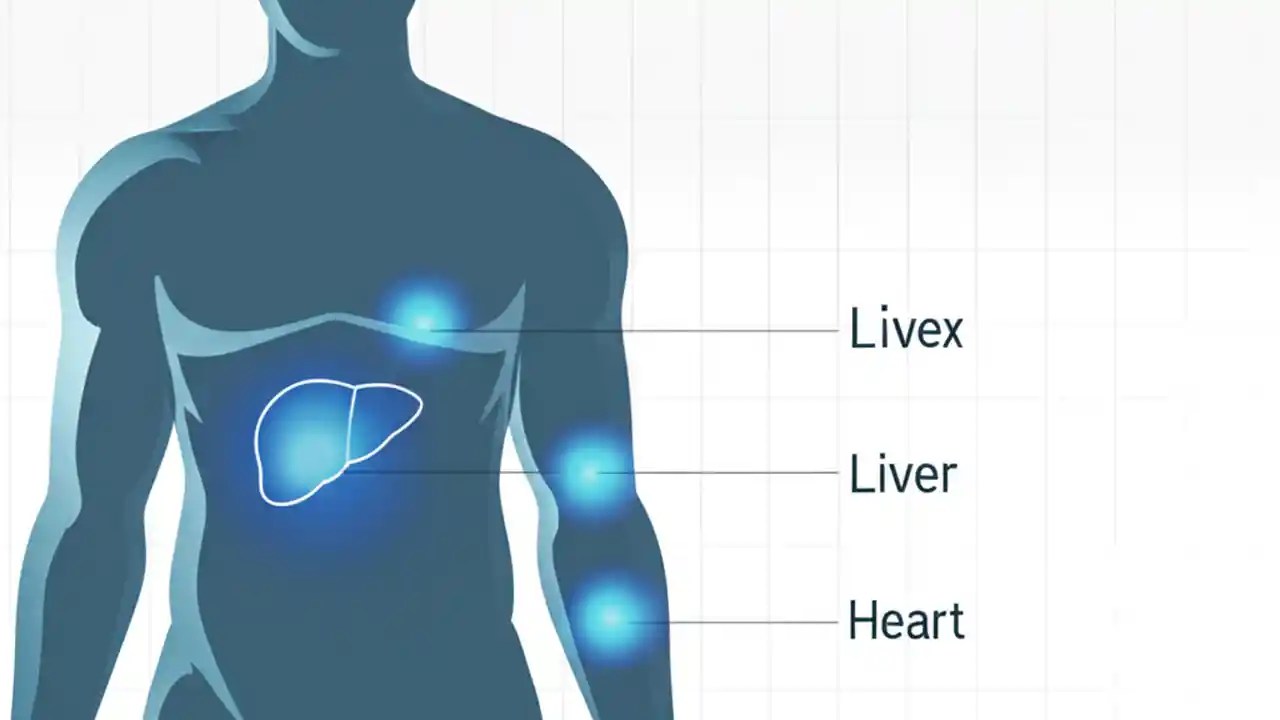 Livex

Liver

Heart