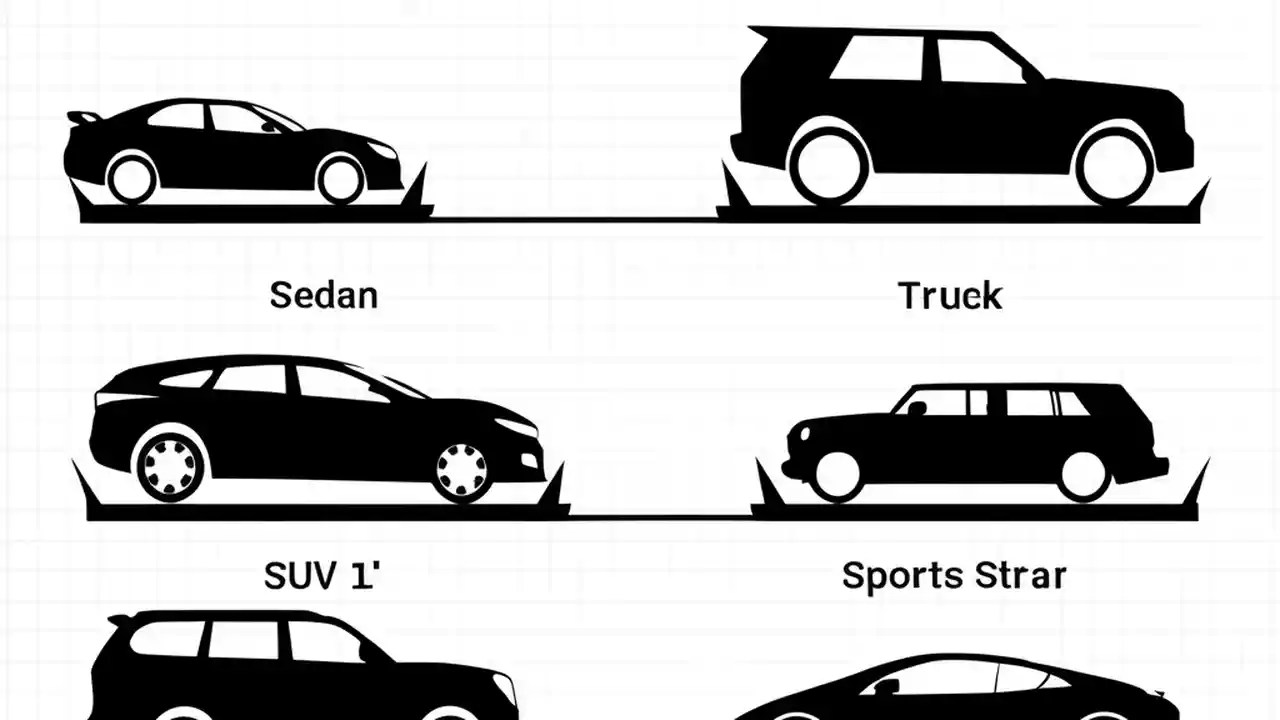 Sedan

Truek

SUV 1'

Sports Strar