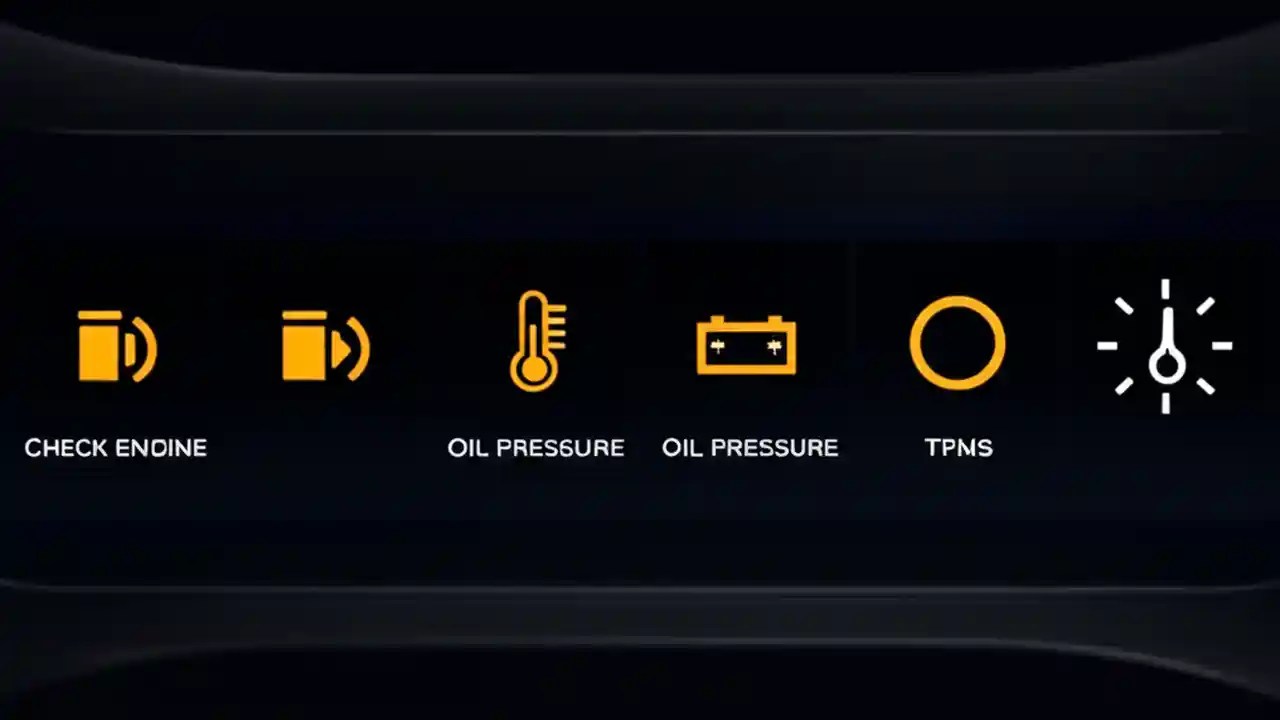 CHECK ENDINE

OIL PRESSURE

OIL PRESSURE

TPMS