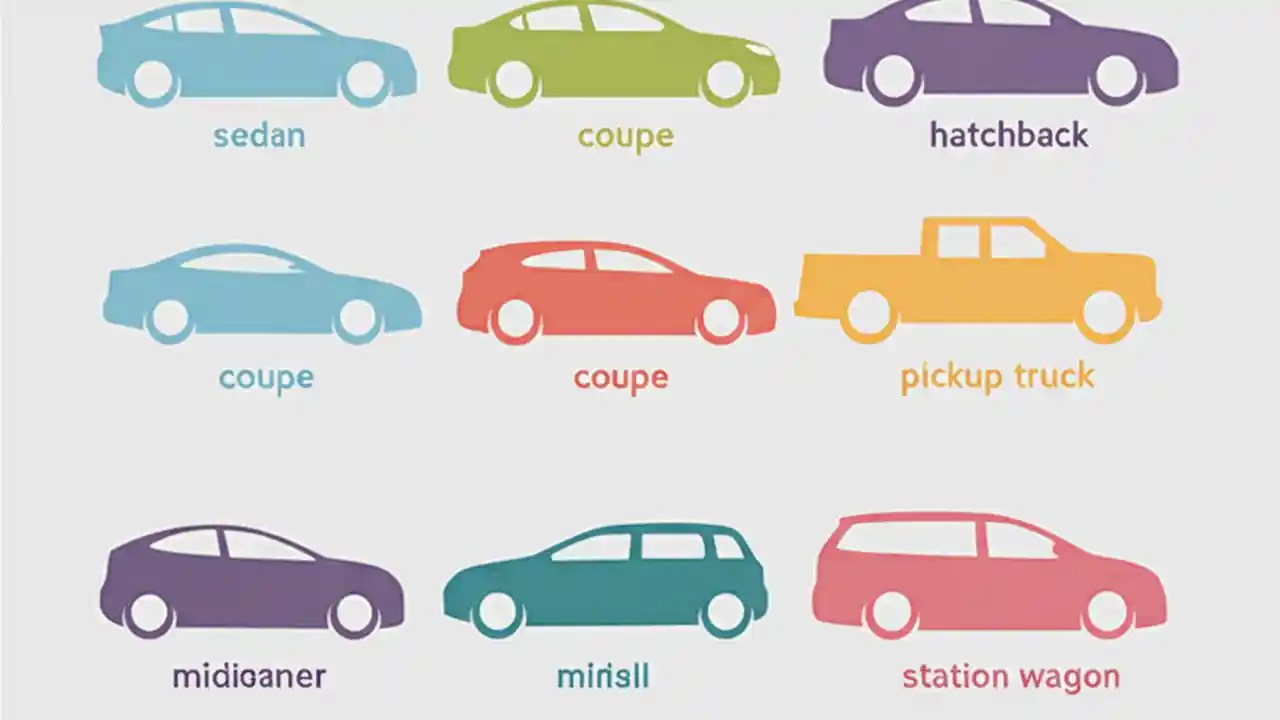 sedan

coupe

hatchback

coupe

coupe

pickup truck

midicaner

mirisll

station wagon