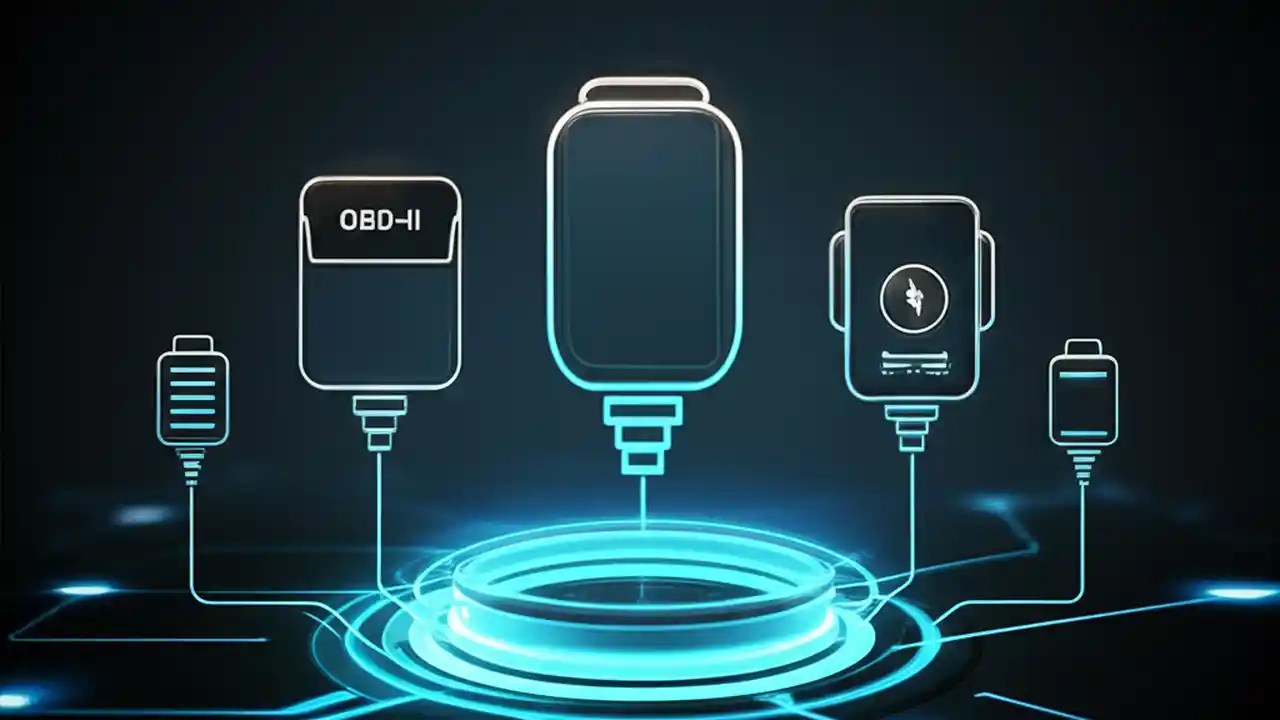 OBD-II