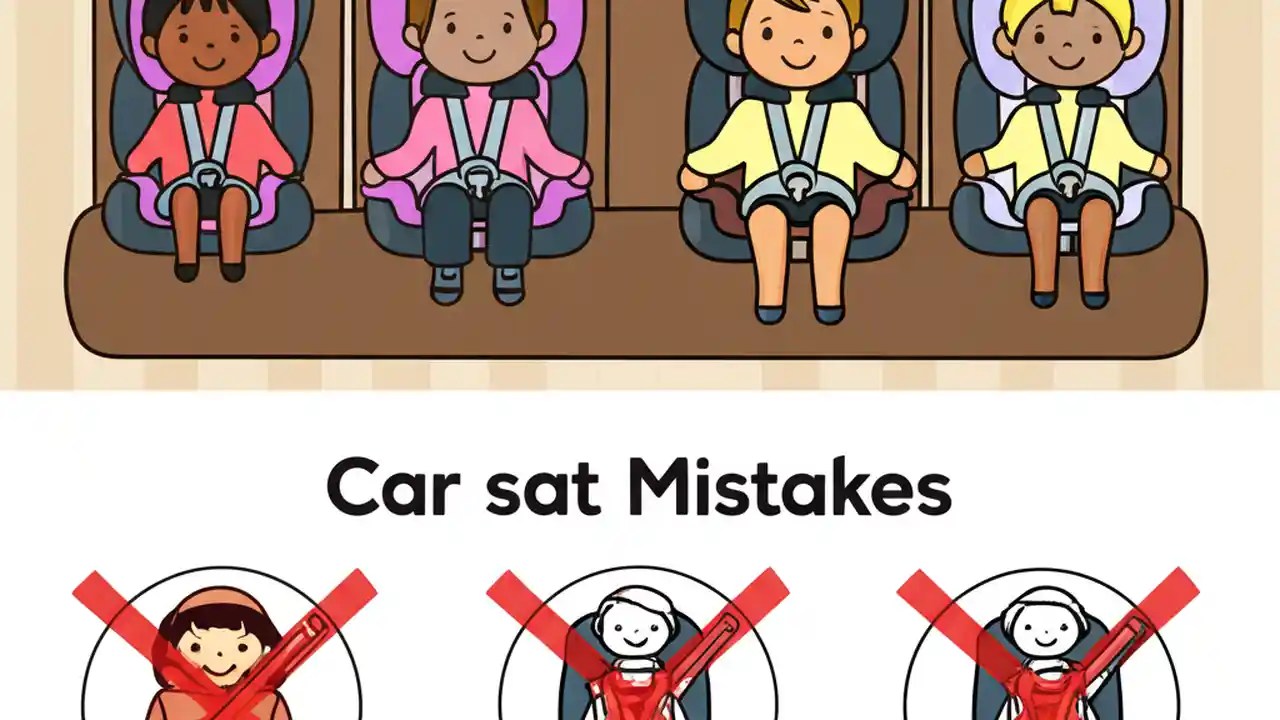 Car sat Mistakes