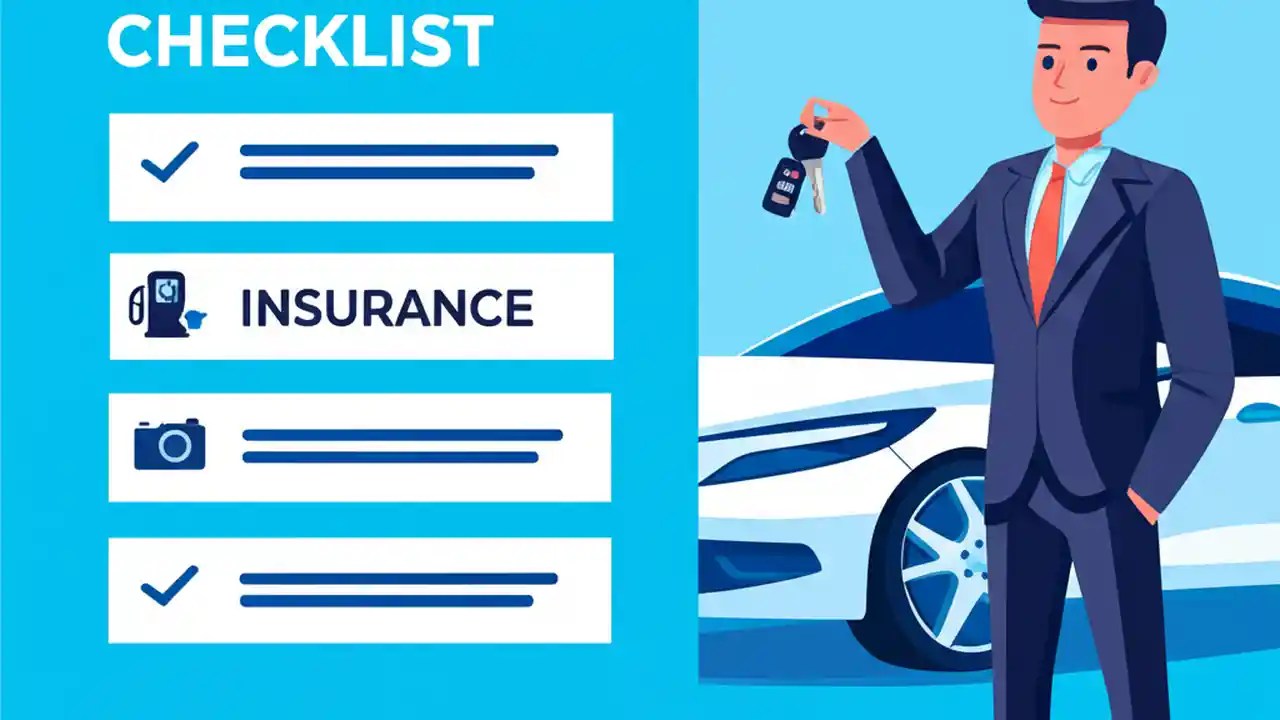 CHECKLIST

INSURANCE