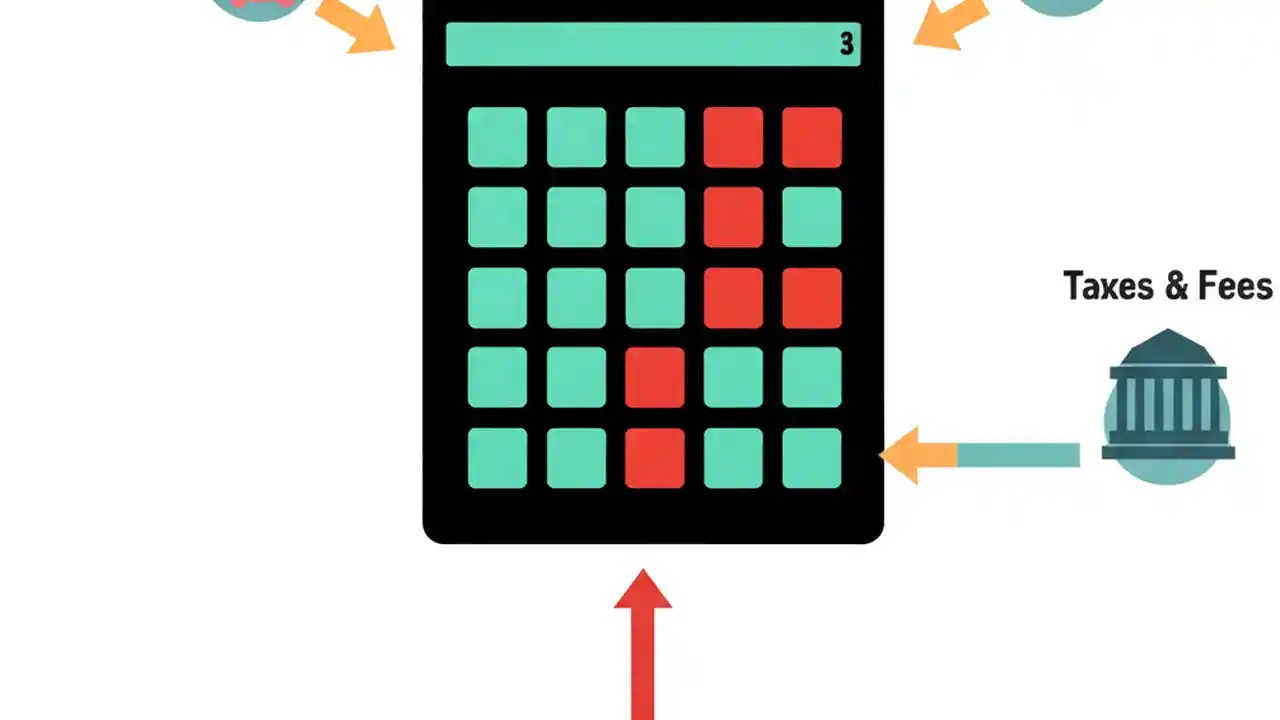 3

Taxes & Fees