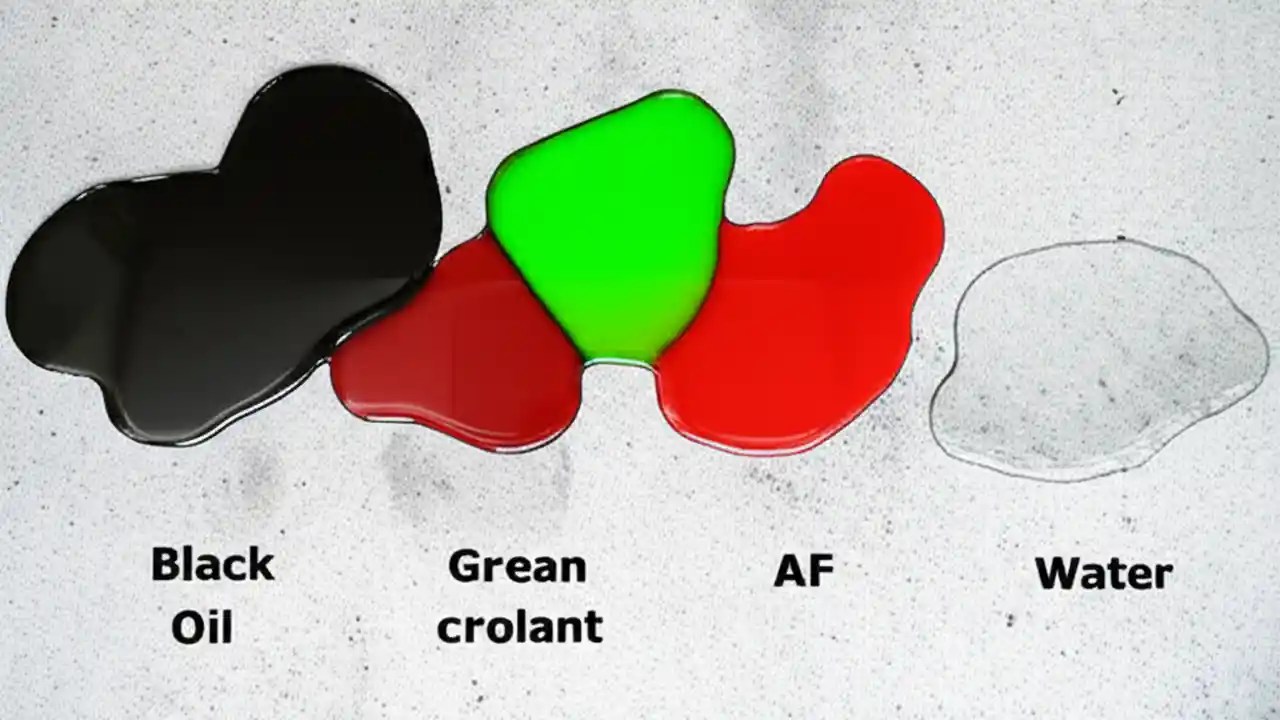 Black Oil

Grean crolant

AF

Water