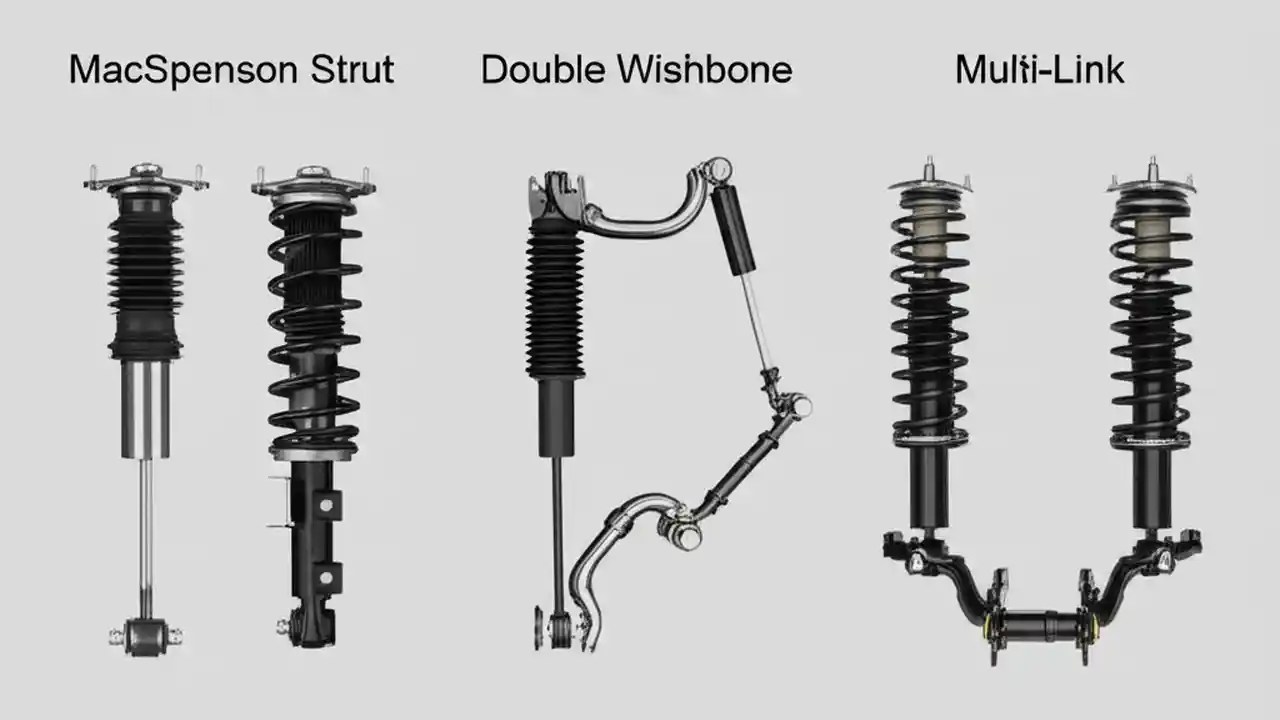 MacSpenson Strut

Double Wishbone

Multi-Link