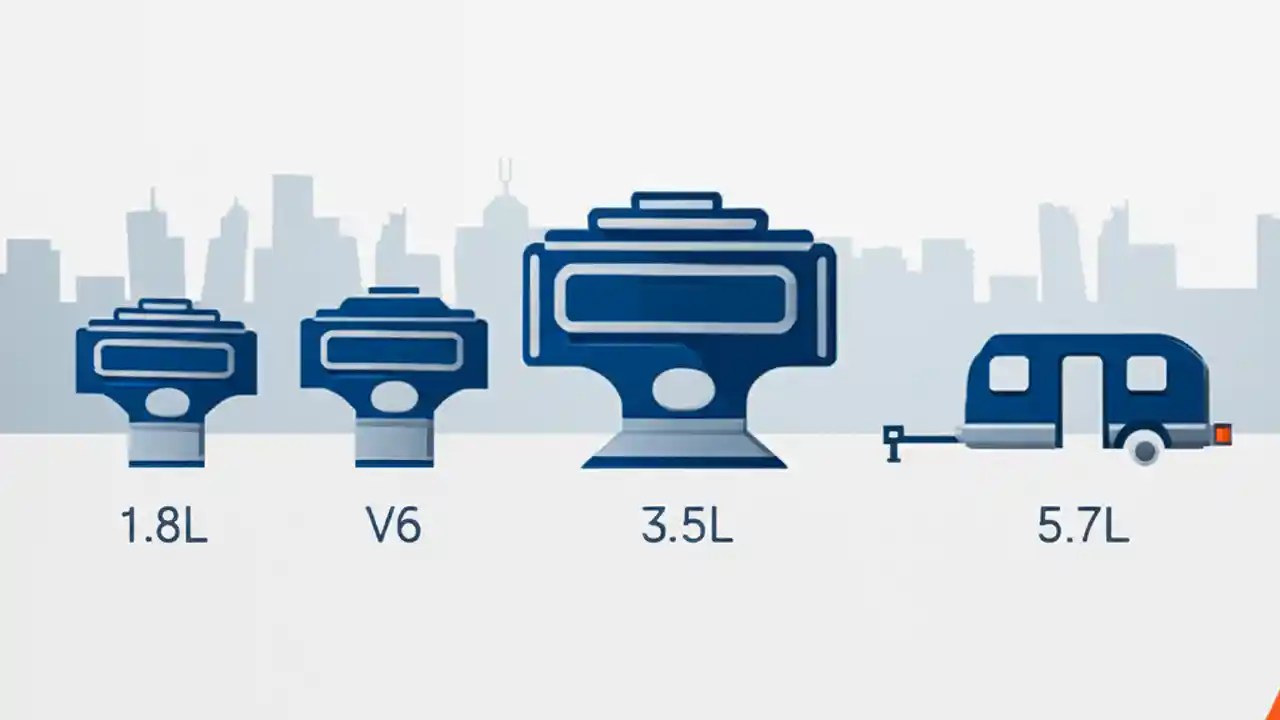 1.8L

V6

3.5L

5.7L