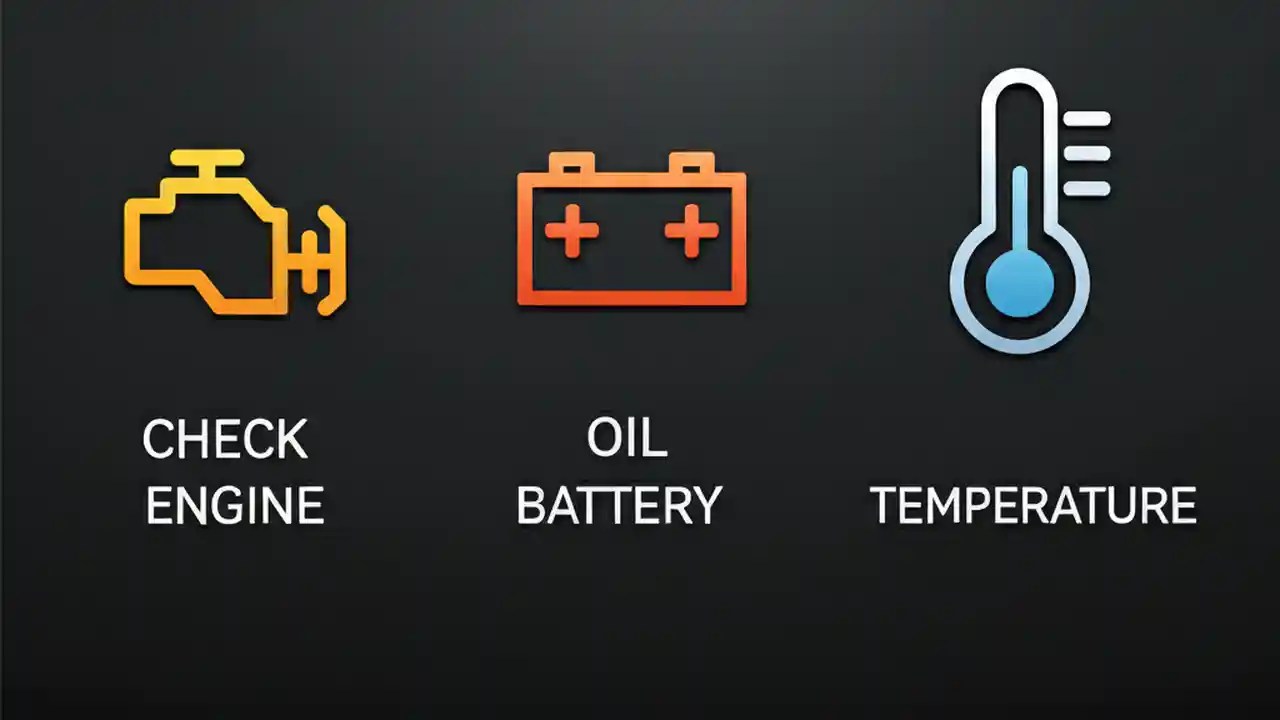 CHECK ENGINE

OIL BATTERY

TEMPERATURE