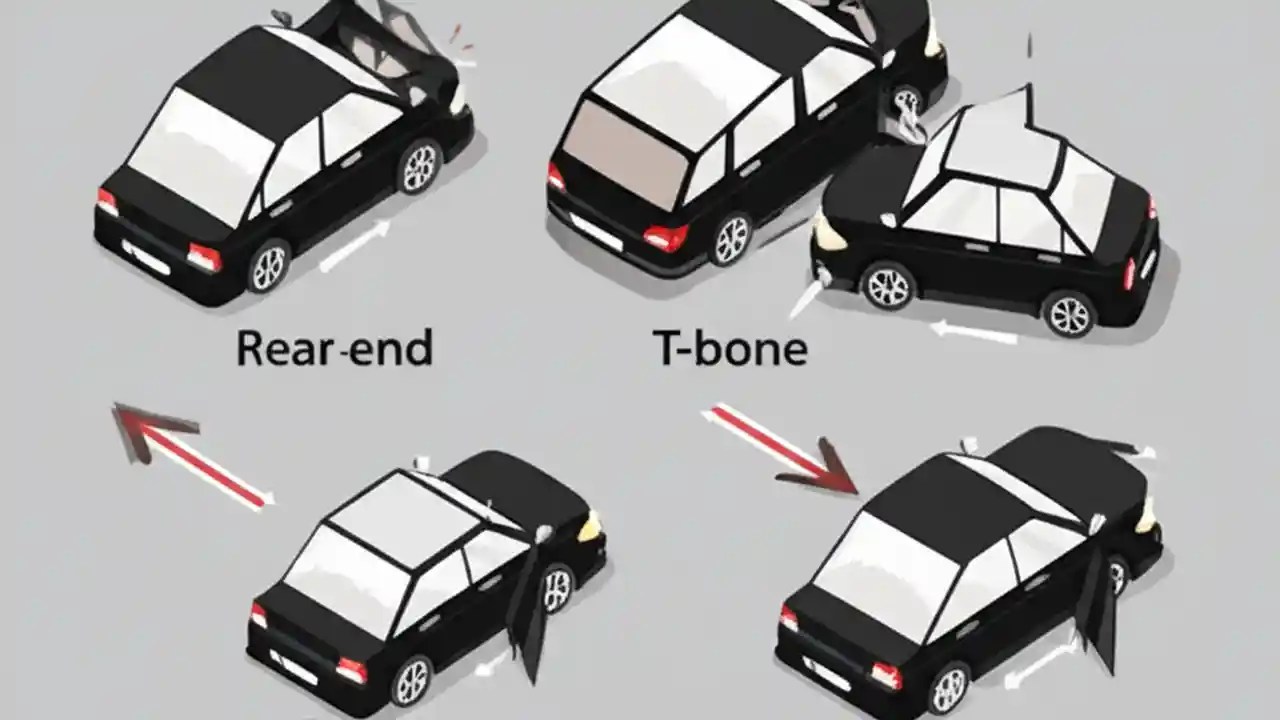 Rear-end

T-bone