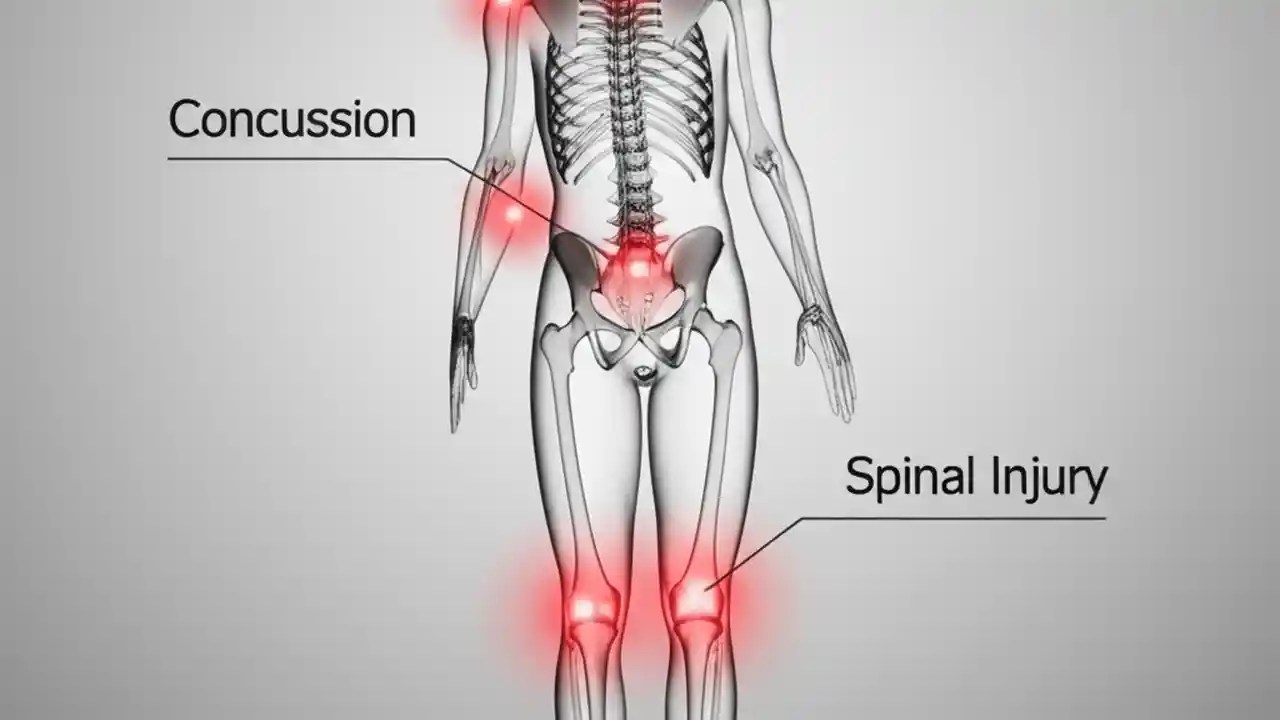 Concussion

Spinal Injury