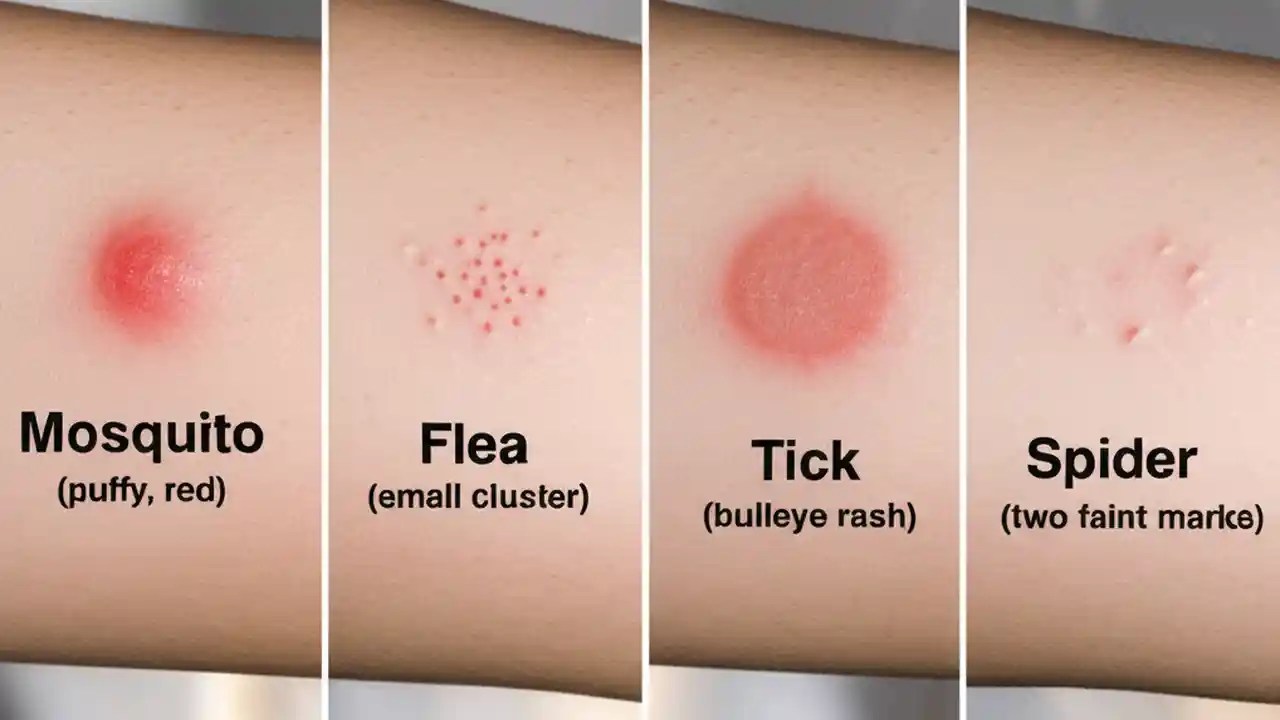 Mosquito
(puffy, red)

Flea
(emall cluster)

Tick
(bulleye rash)

Spider
(two faint marke)