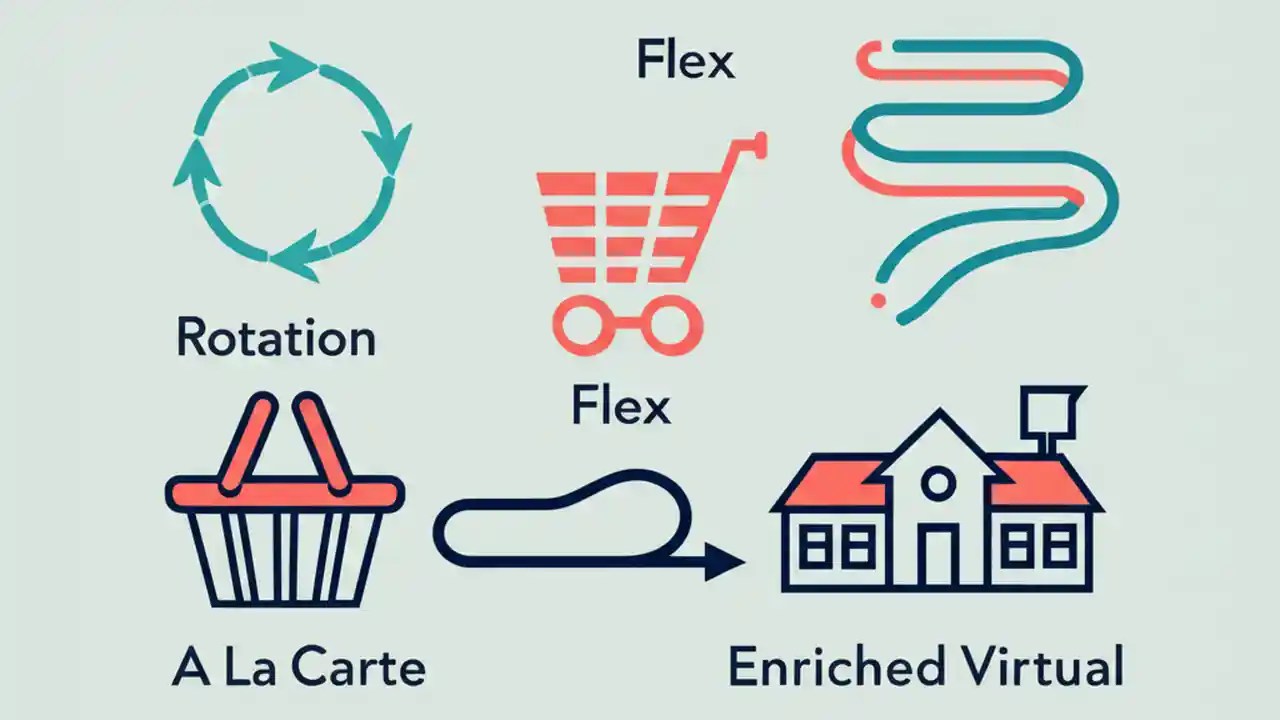 Flex

Rotation

Flex

A La Carte

Enriched Virtual