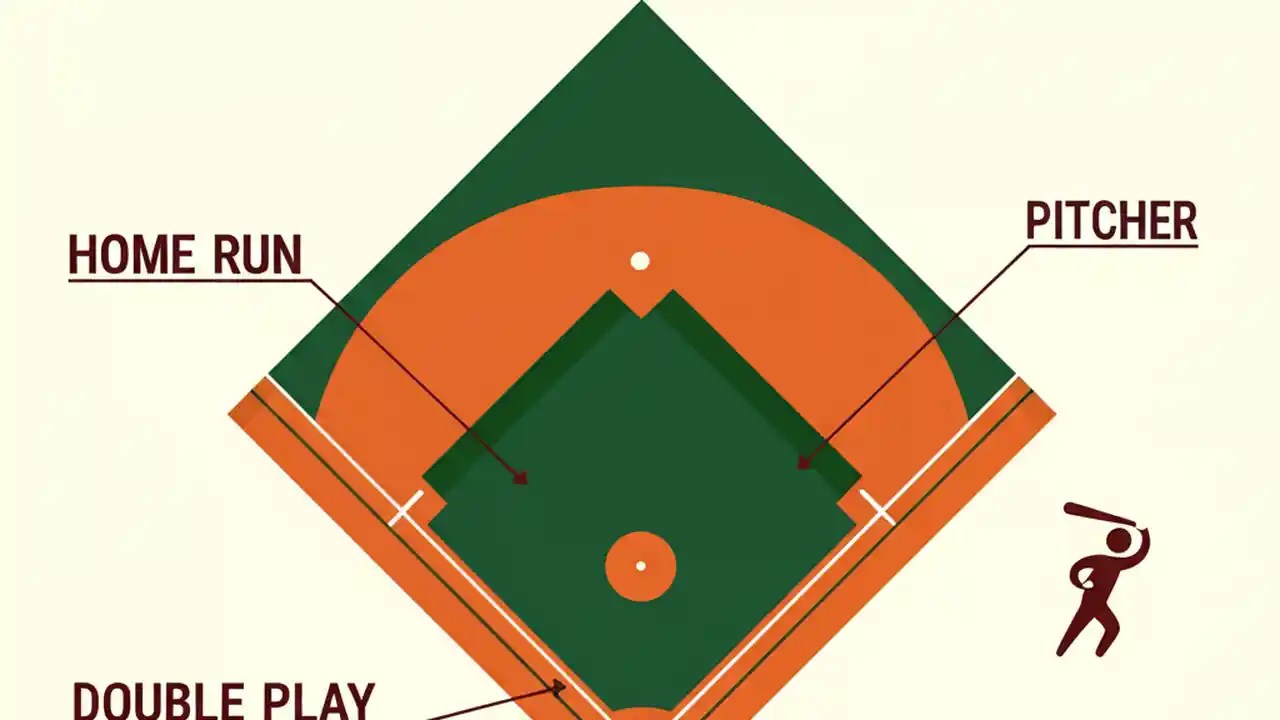 HOME RUN

PITCHER

DOUBLE PLAY