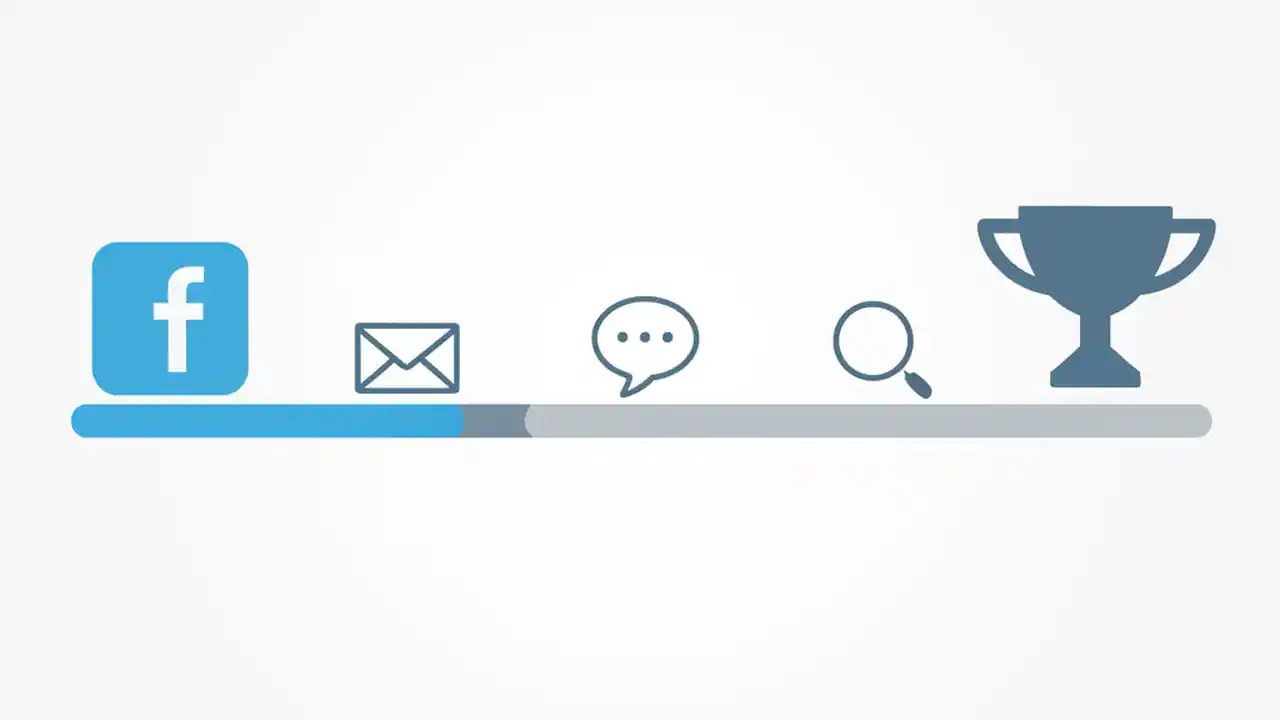 f