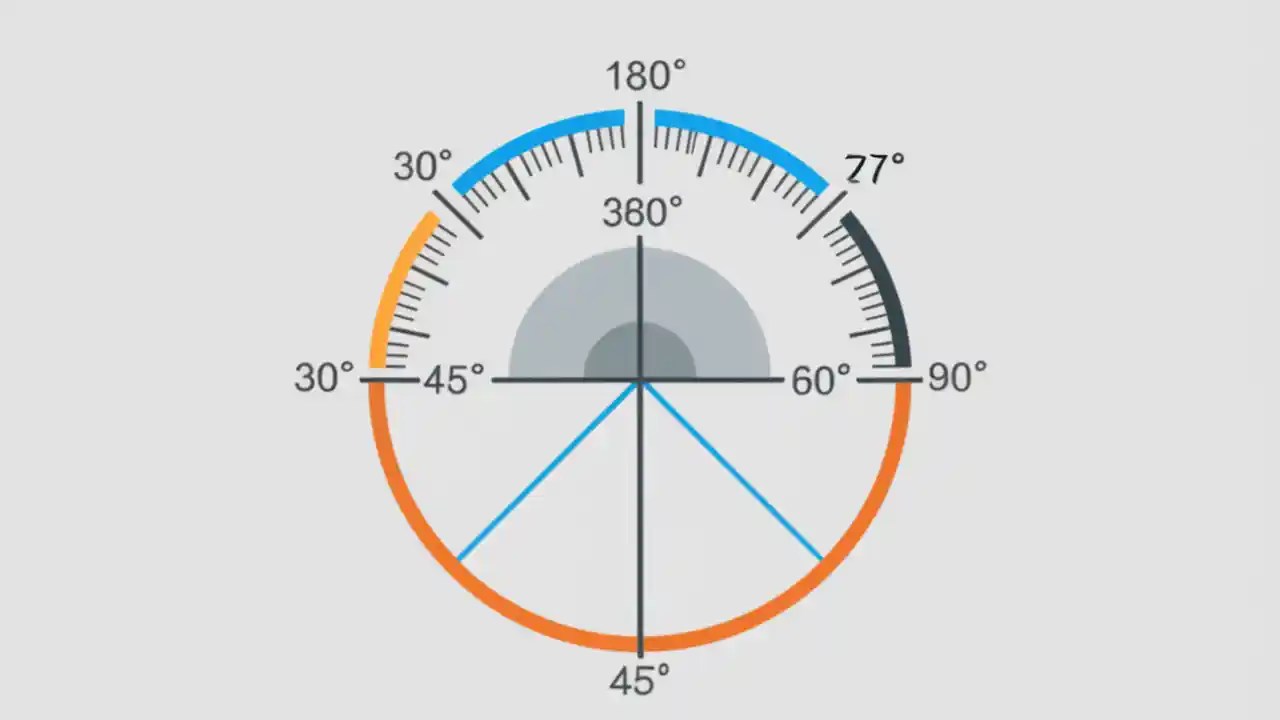 180°
30°
77°
360°
30°
45°
60°
90°
45°