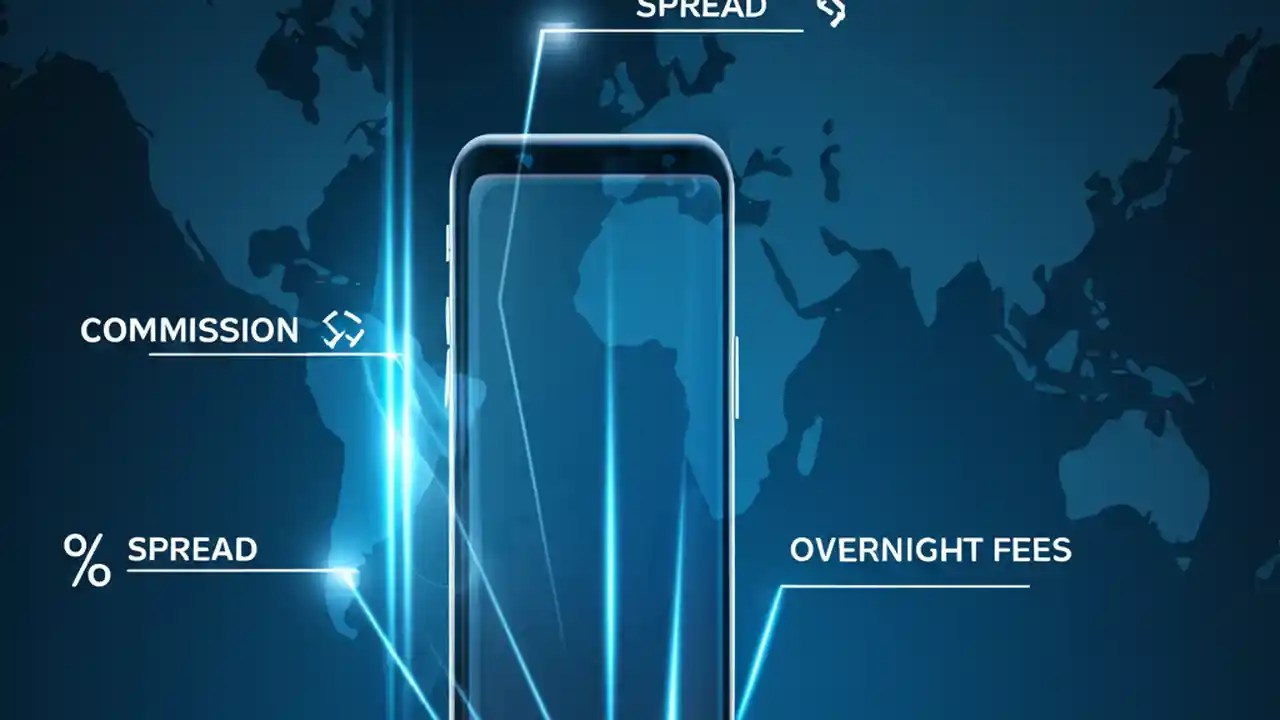 SPREAD

COMMISSION

% SPREAD

OVERNIGHT FEES