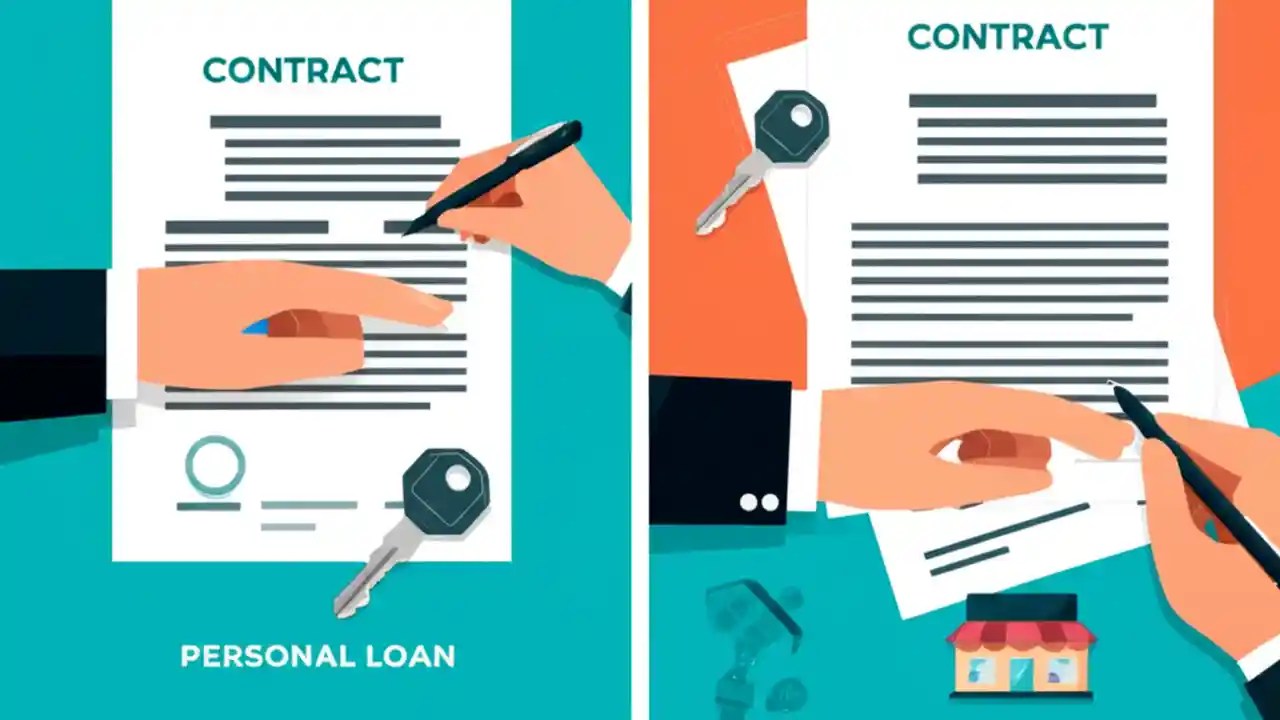 CONTRACT

PERSONAL LOAN

CONTRACT