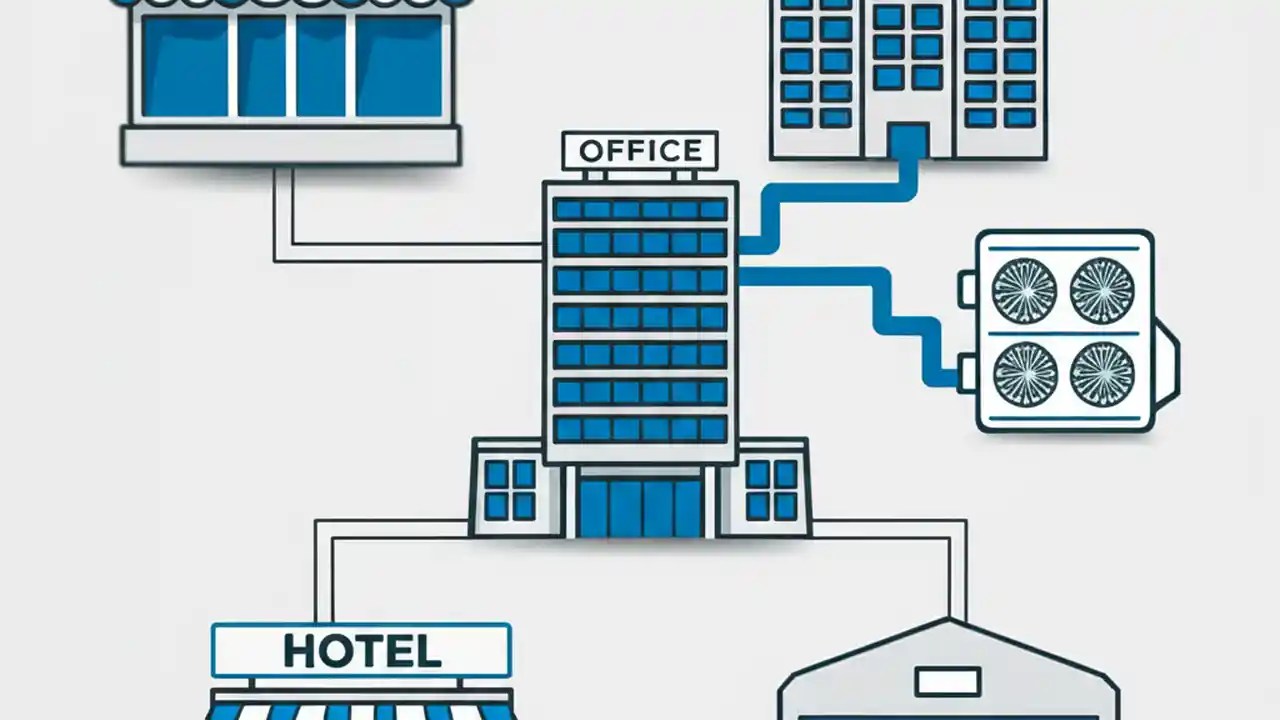 OFFICE

HOTEL