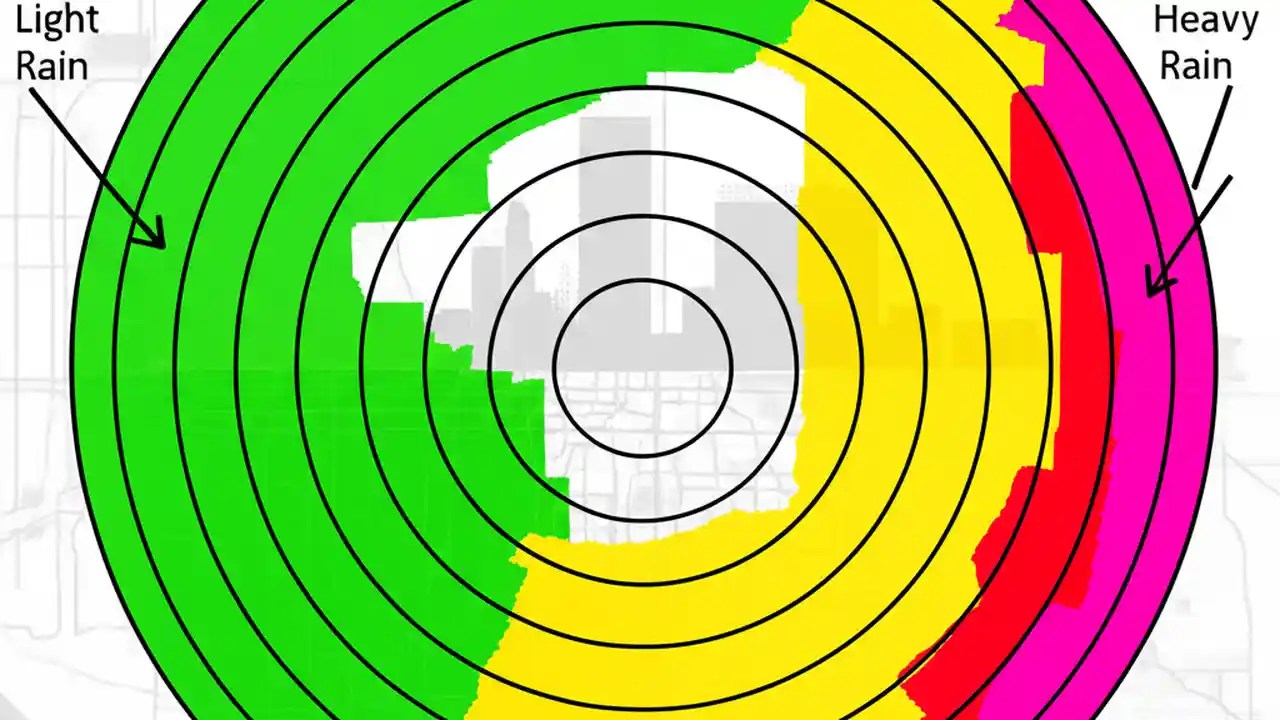 Light Rain

Heavy Rain