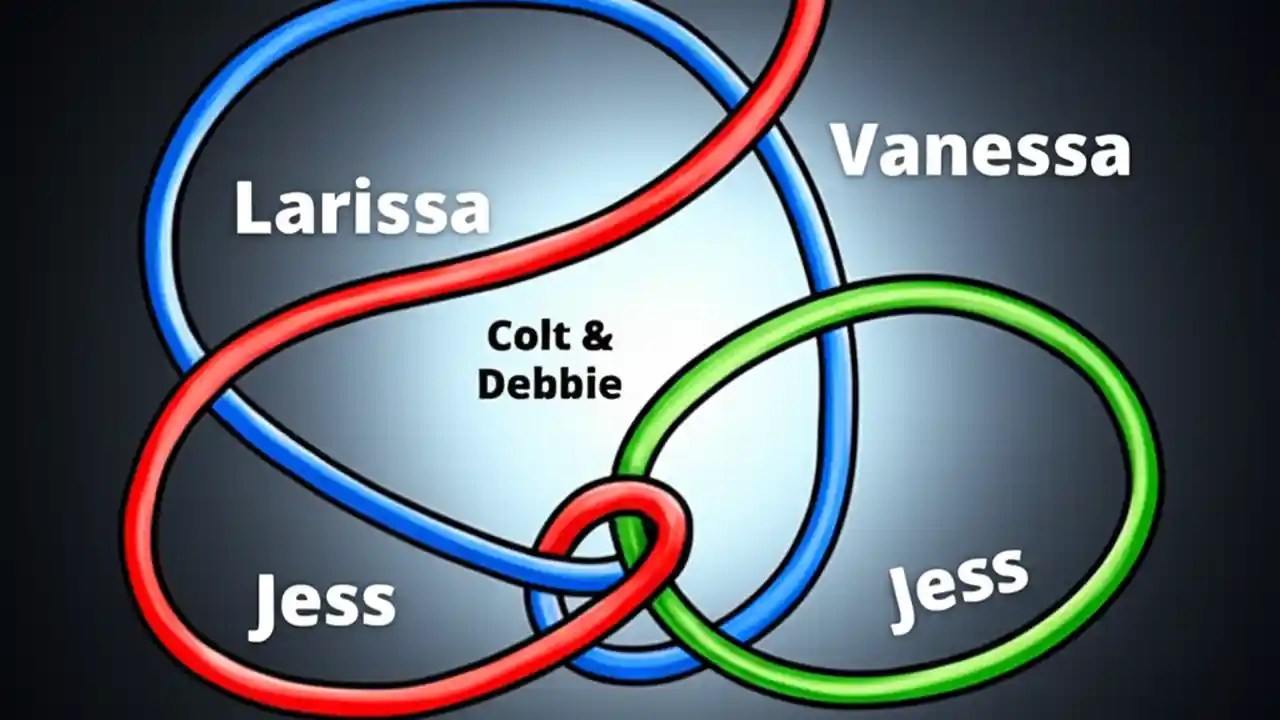 Larissa

Vanessa

Colt & Debbie

Jess

Jess