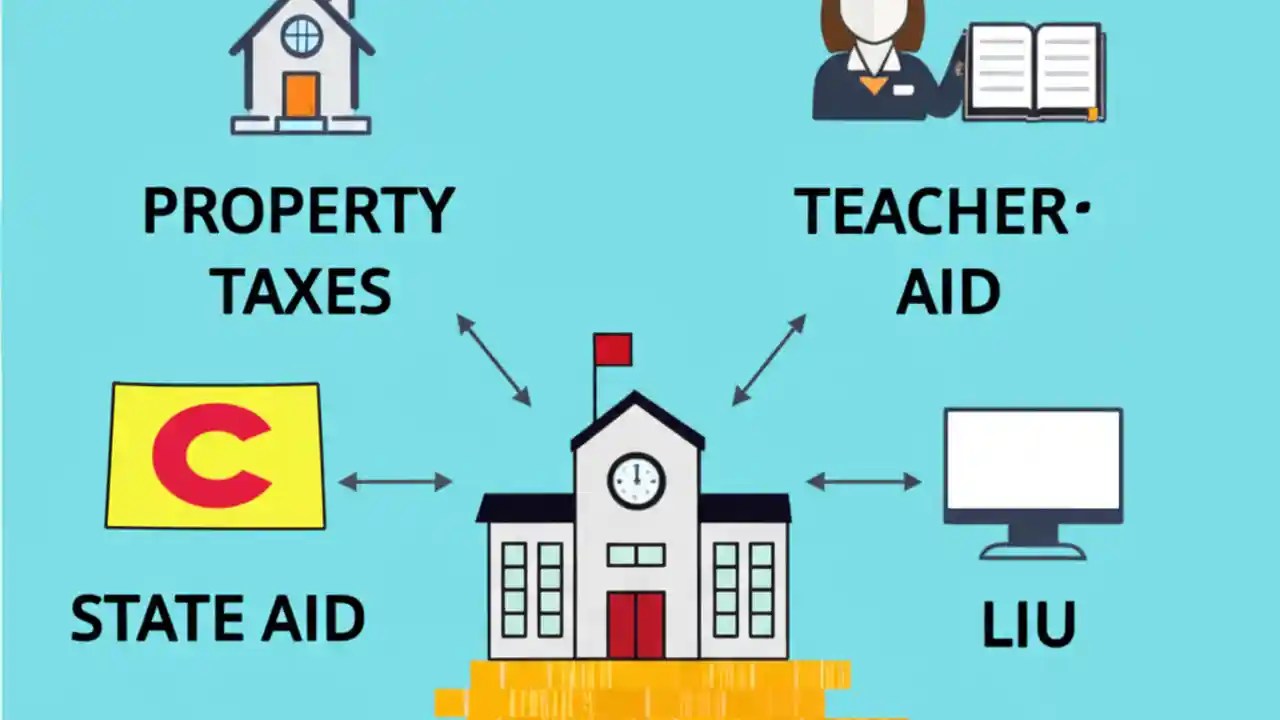 PROPERTY TAXES

TEACHER· AID

C

STATE AID

LIU