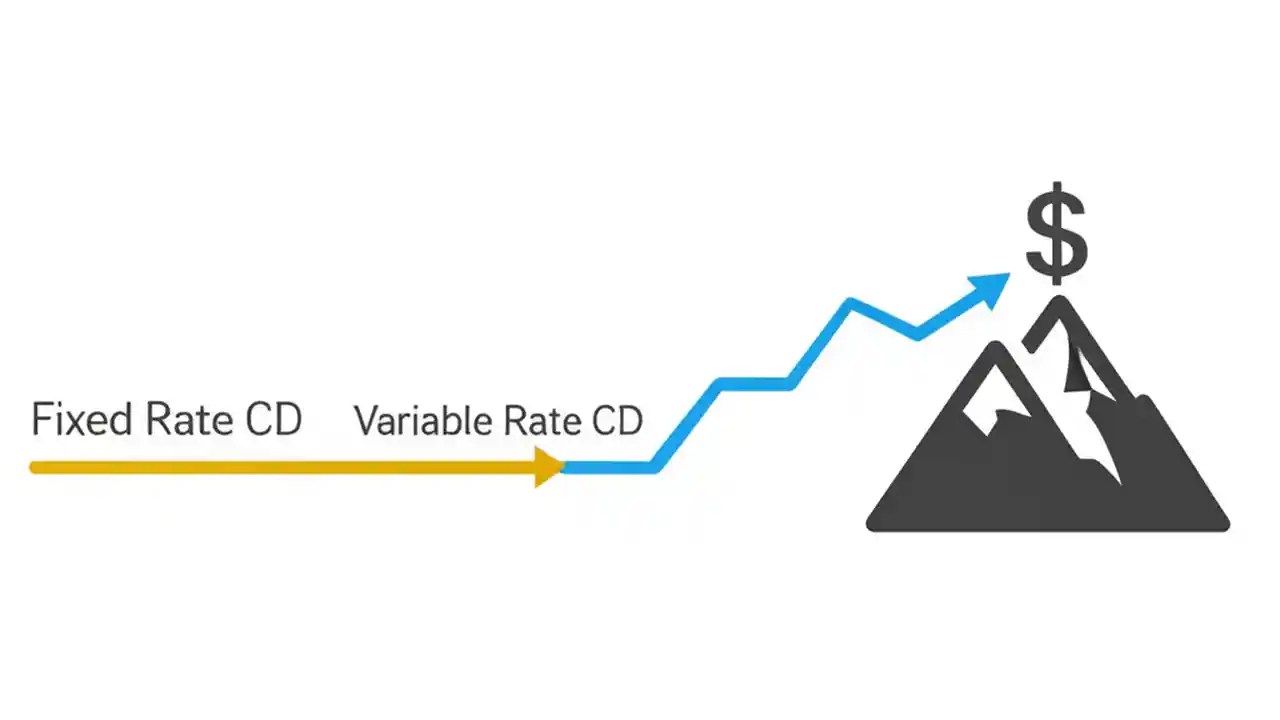 Fixed Rate CD

Variable Rate CD

$