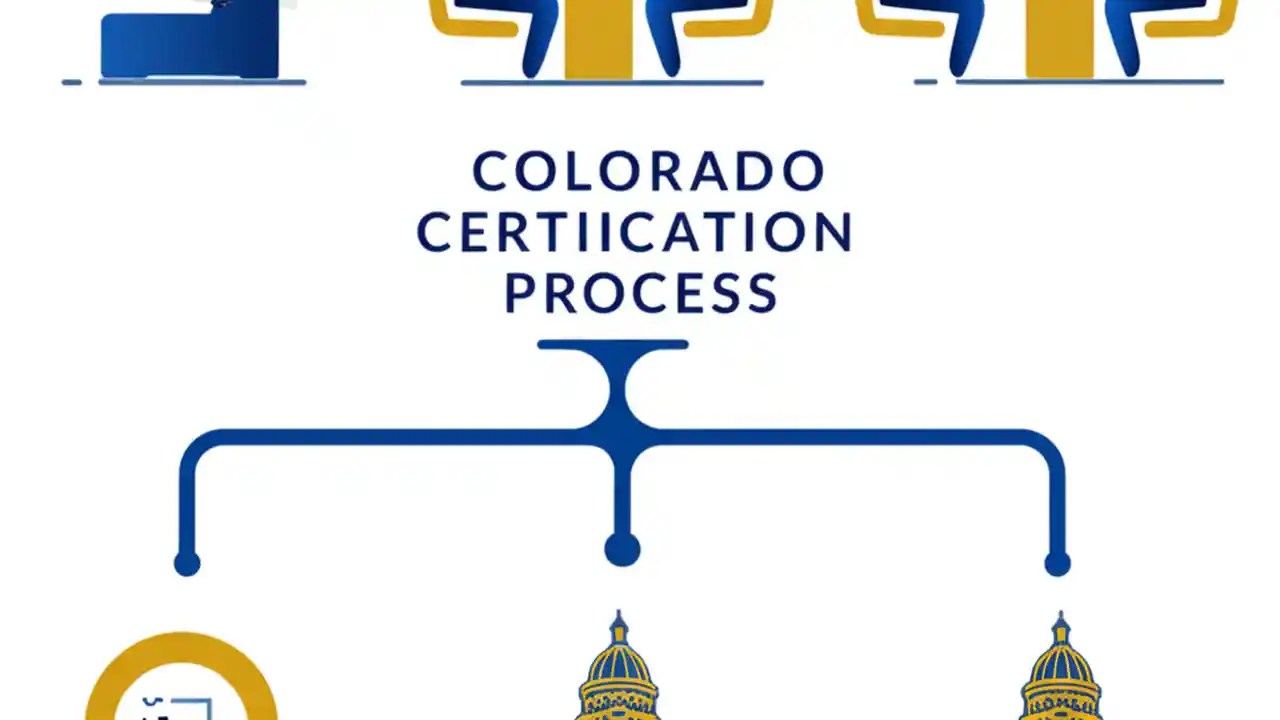 COLORADO
CERTIICATION
PROCESS