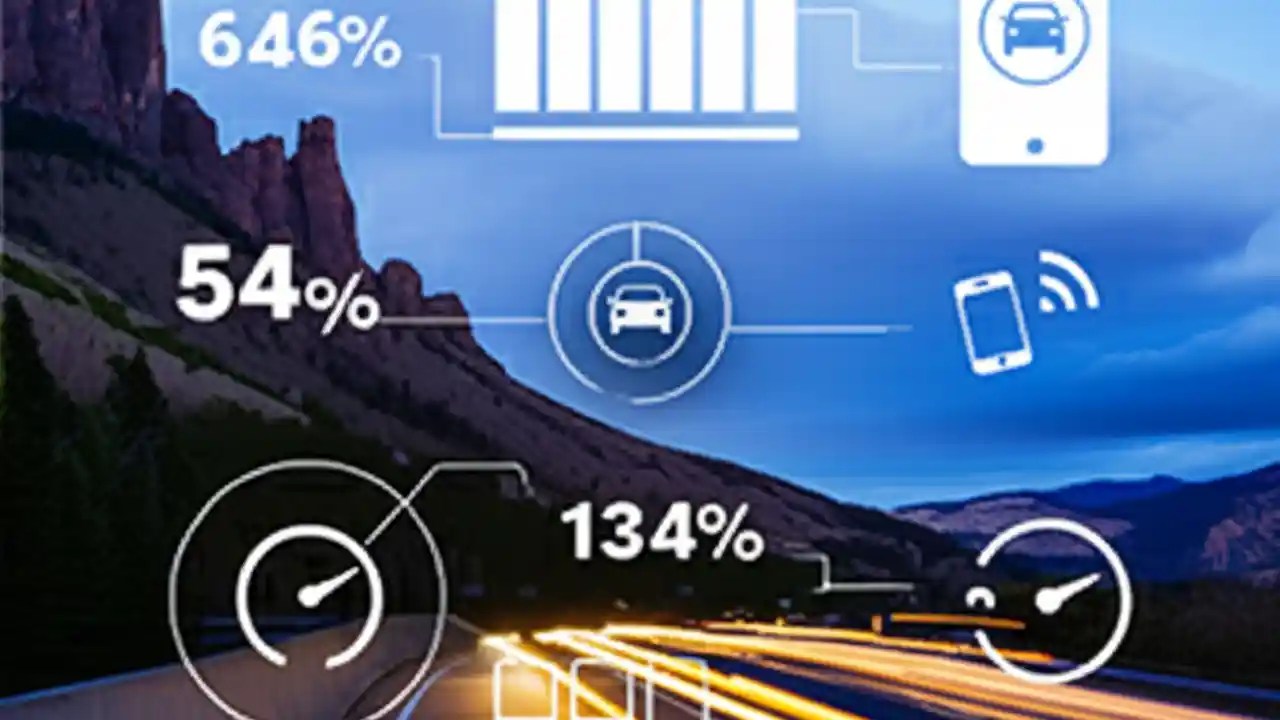 646%

54%

134%