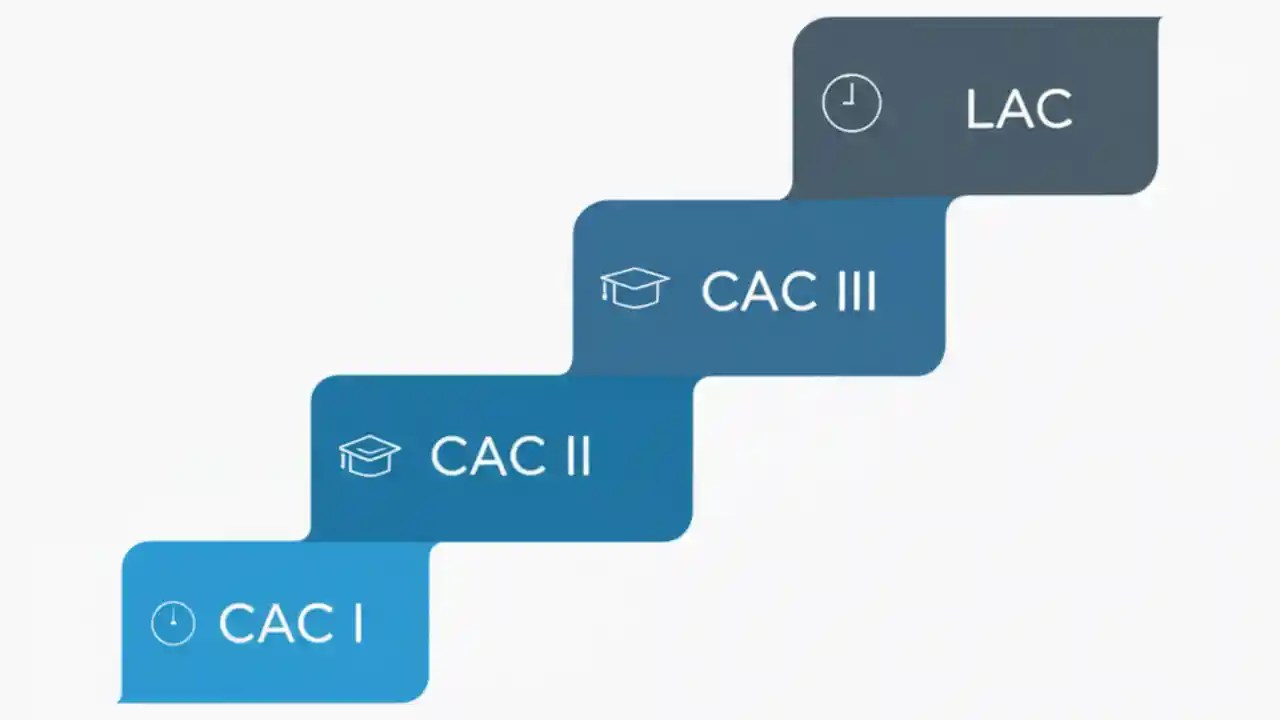 LAC

CAC III

CAC II

CAC I