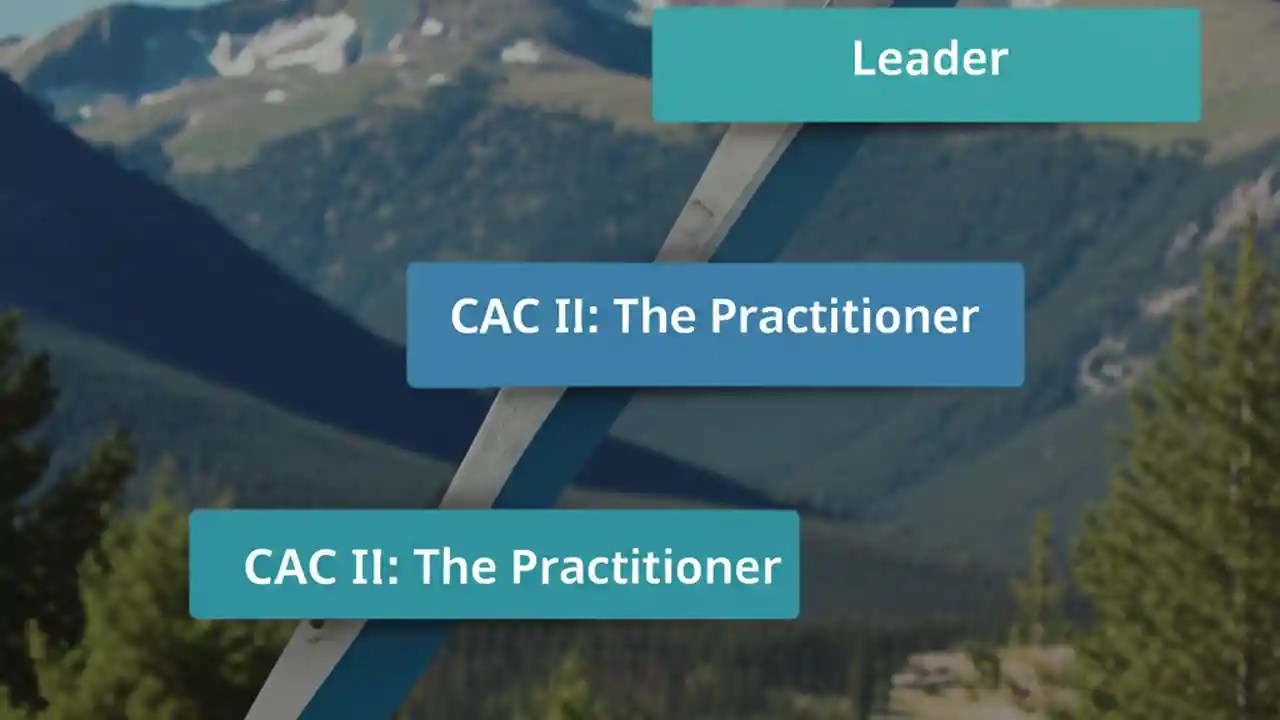 Leader

CAC II: The Practitioner

CAC II: The Practitioner