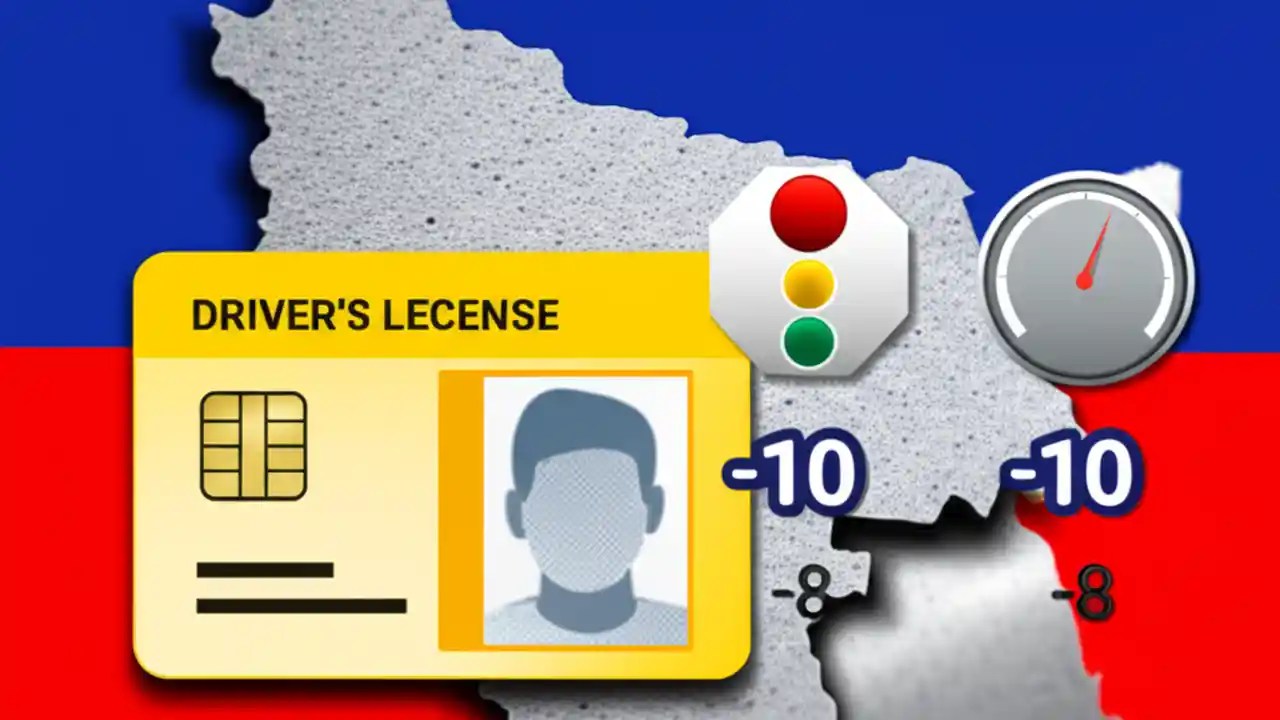 DRIVER'S LECENSE

-10

-10

-8

-8