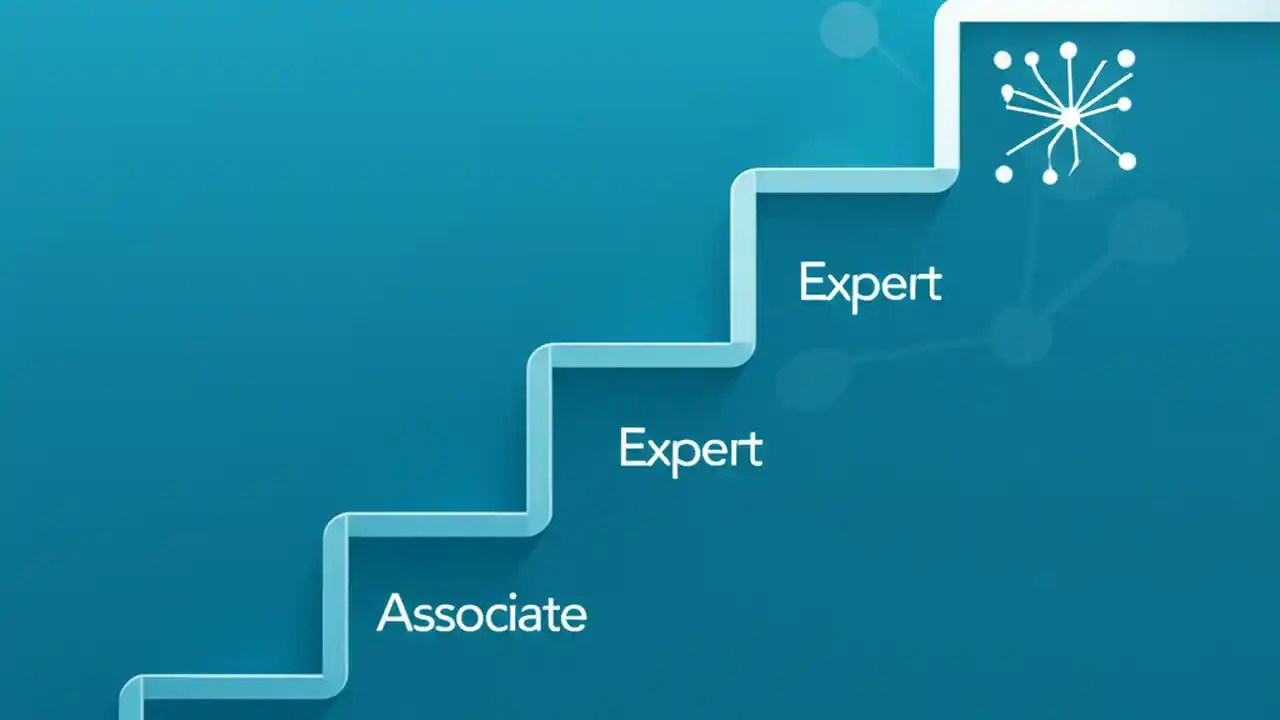 Expert

Expert

Associate