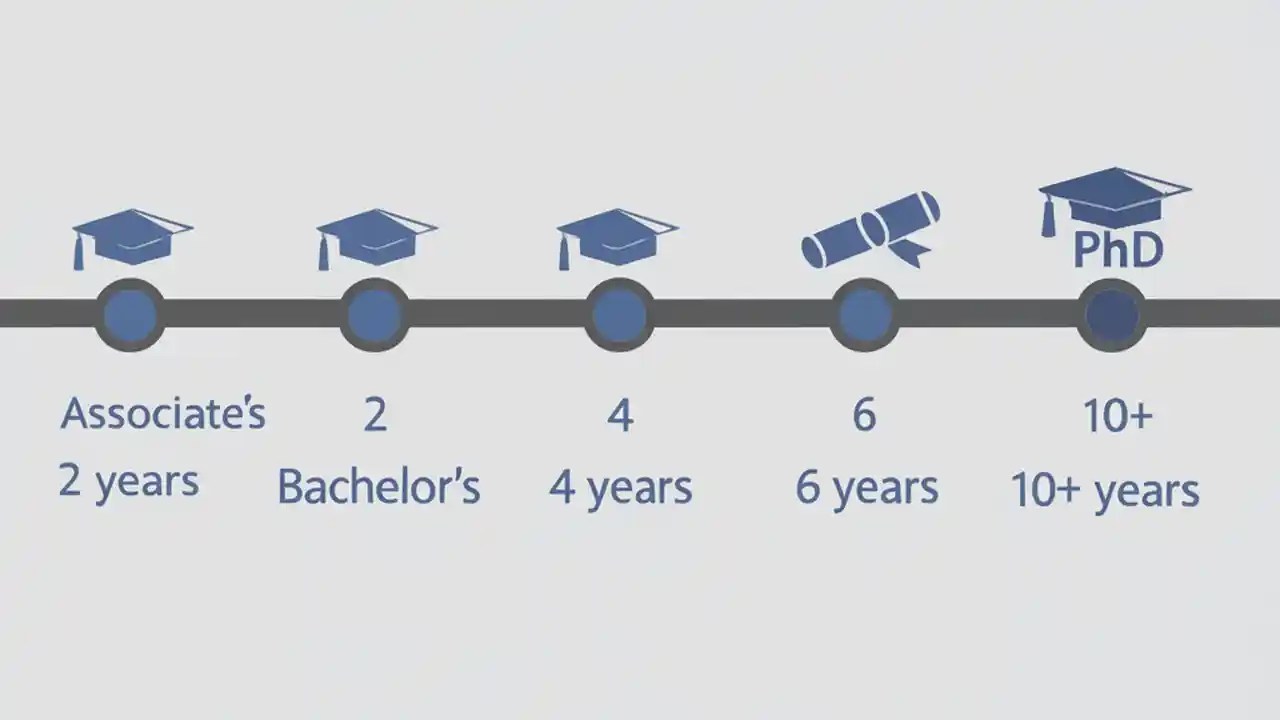 PhD

Associate's
2 years

2
Bachelor's

4
4 years

6
6 years

10+
10+ years