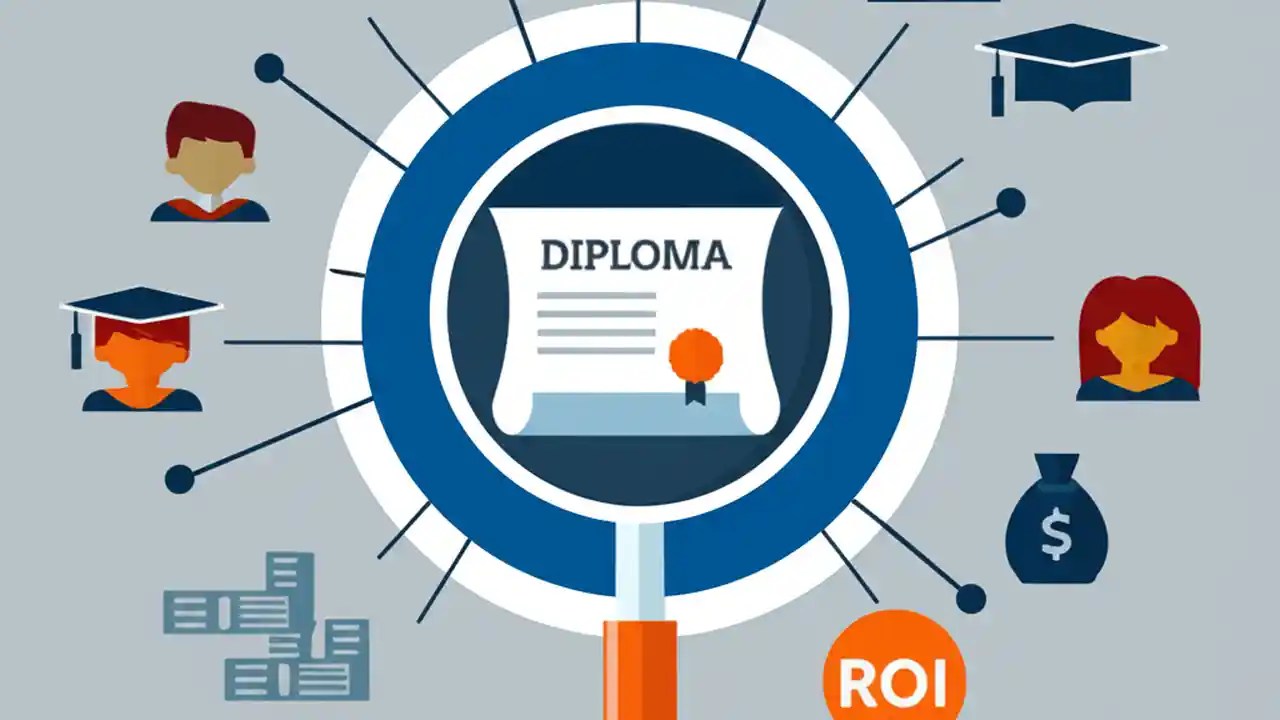 DIPLOMA

$

ROI